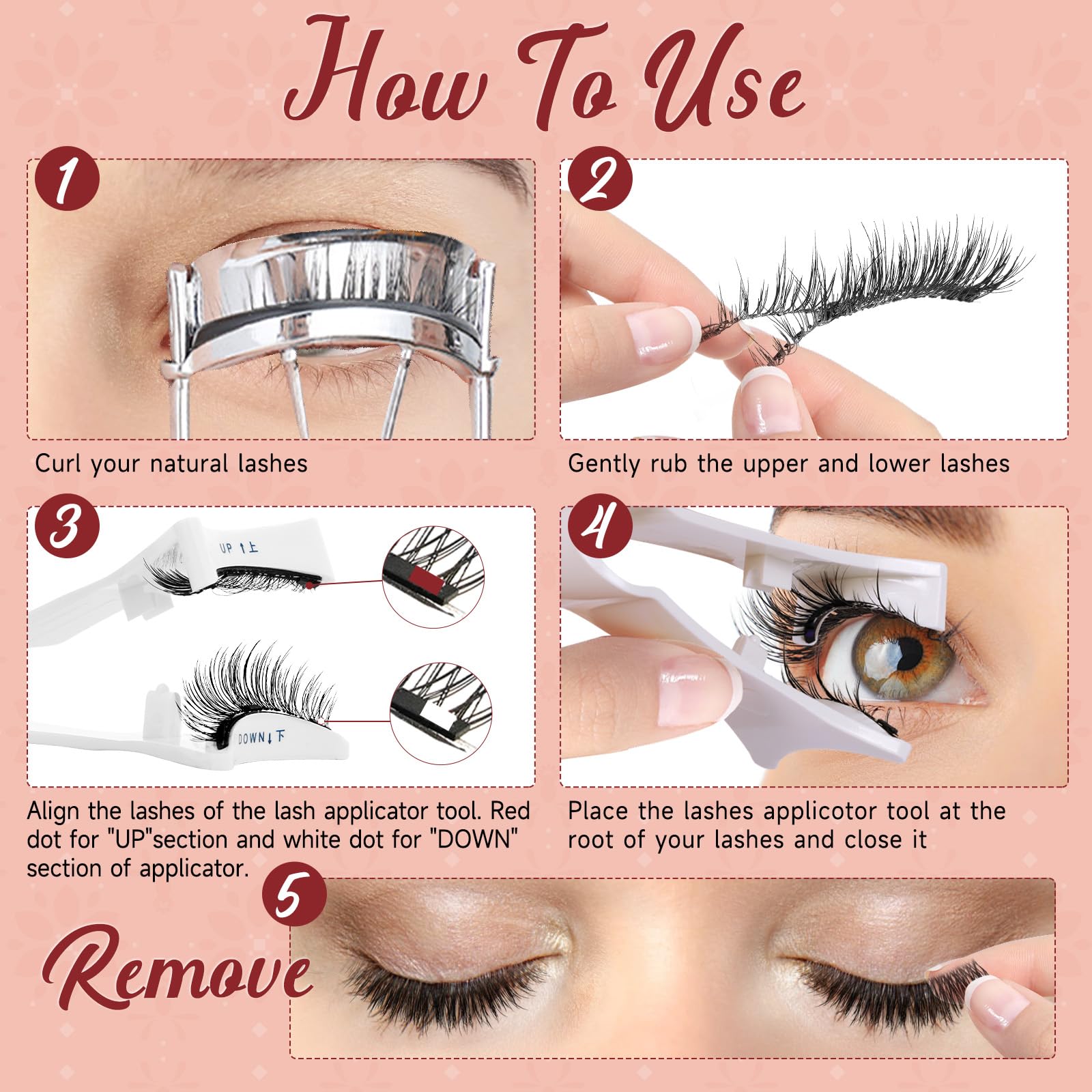 How To Use

1

Curl your natural lashes

2

Gently rub the upper and lower lashes

3

UP ↑上

DOWN↓下

Align the lashes of the lash applicator tool. Red dot for "UP"section and white dot for "DOWN" section of applicator.

4

Place the lashes applicotor tool at the root of your lashes and close it

5

Remove