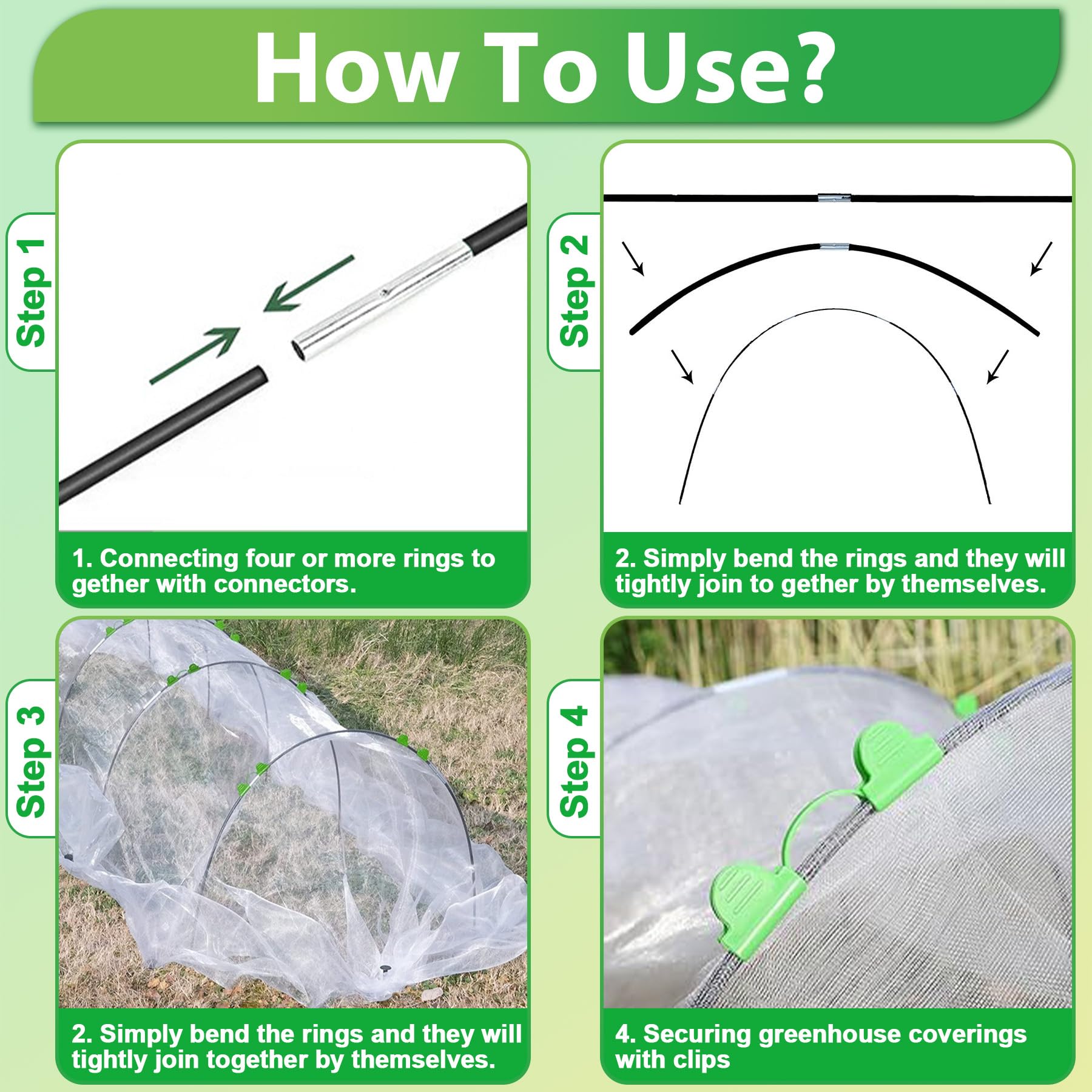 How To Use?

Step 1

1. Connecting four or more rings to gether with connectors.

Step 2

2. Simply bend the rings and they will tightly join to gether by themselves.

Step 3

2. Simply bend the rings and they will tightly join together by themselves.

Step 4

4. Securing greenhouse coverings with clips