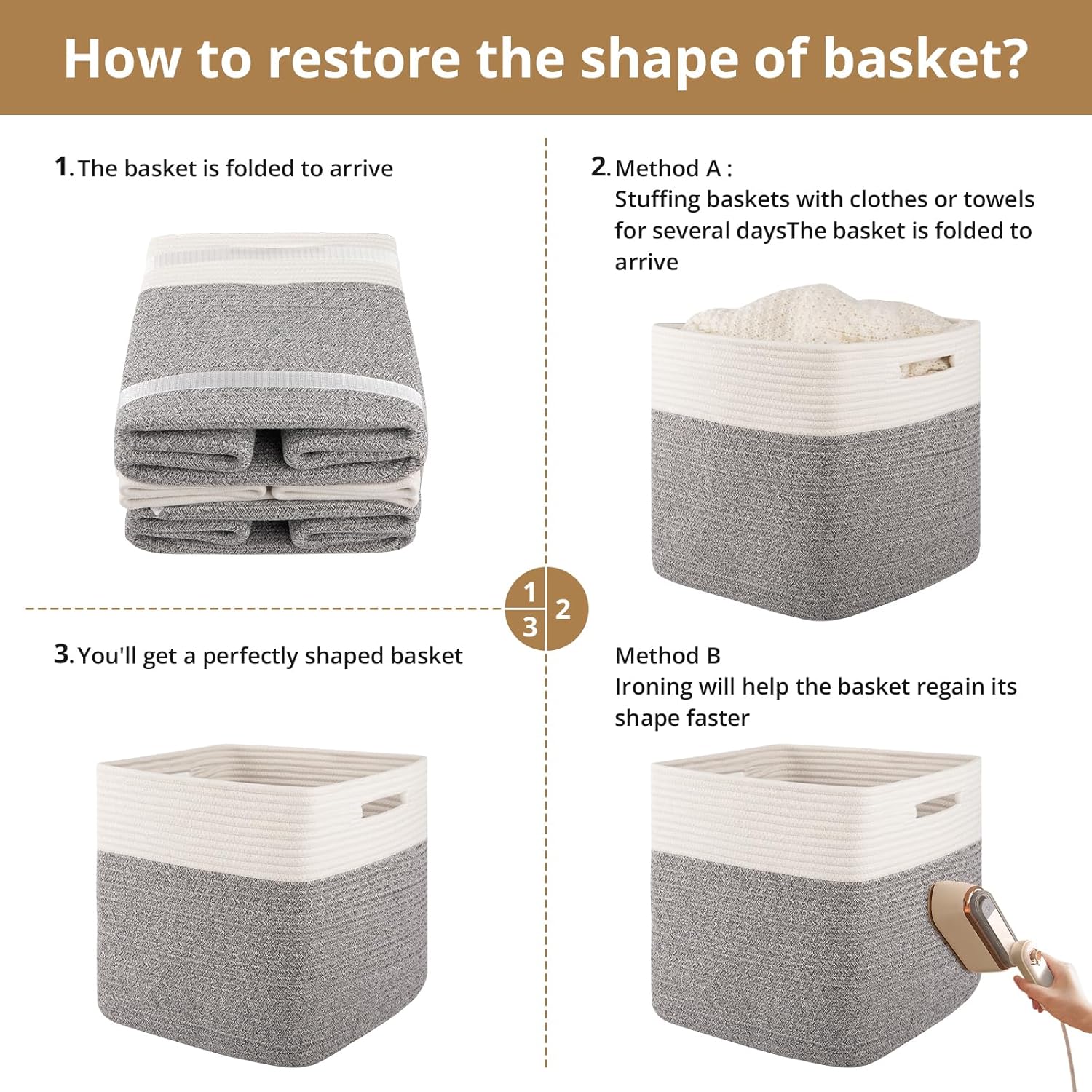 How to restore the shape of basket?

1. The basket is folded to arrive

2. Method A :
Stuffing baskets with clothes or towels for several daysThe basket is folded to arrive

1
2
3

3. You'll get a perfectly shaped basket

Method B
Ironing will help the basket regain its shape faster