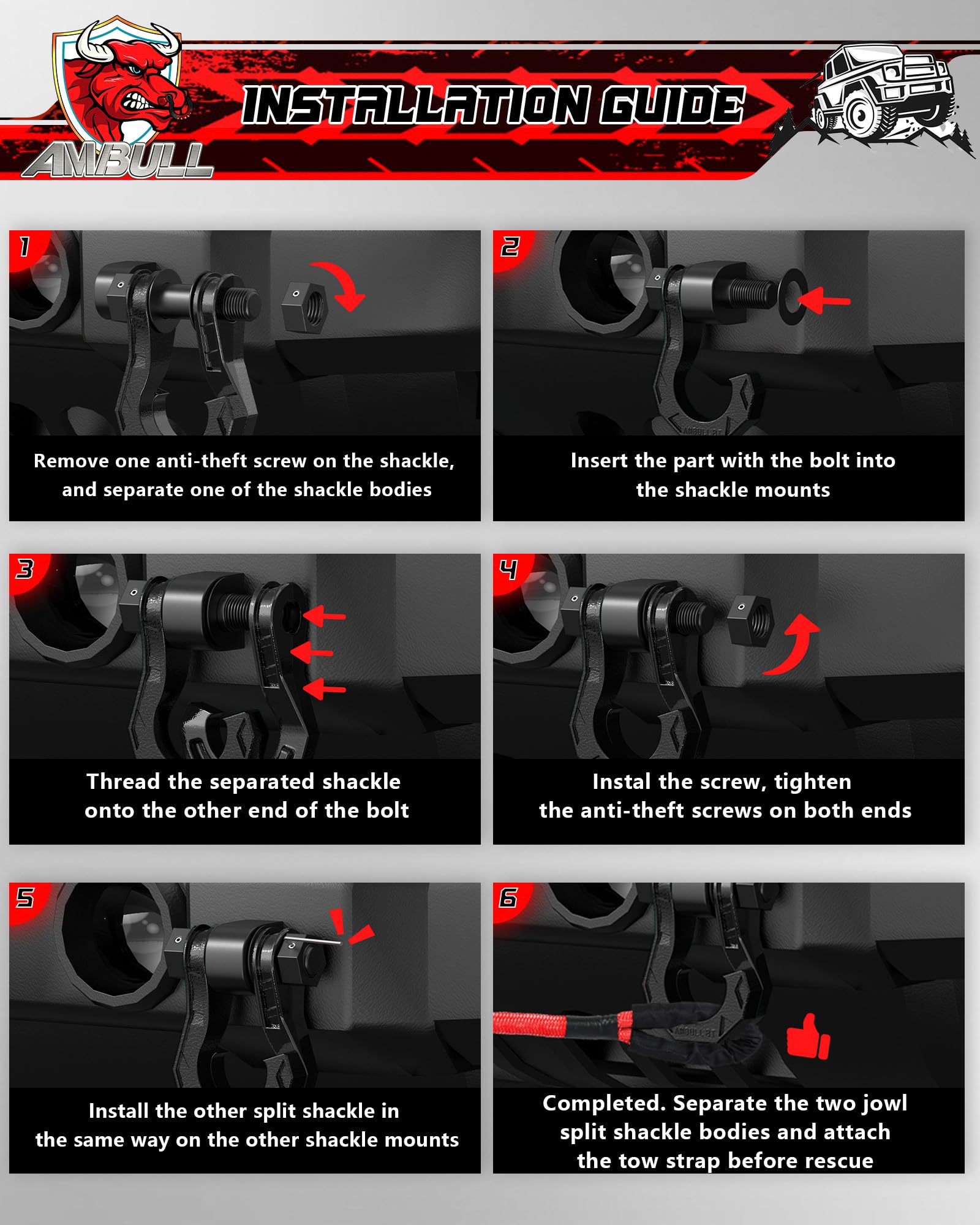 AMBULL

INSTALLATION GUIDE

1
Remove one anti-theft screw on the shackle, and separate one of the shackle bodies

2
Insert the part with the bolt into the shackle mounts

3
Thread the separated shackle onto the other end of the bolt

4
Instal the screw, tighten the anti-theft screws on both ends

5
Install the other split shackle in the same way on the other shackle mounts

6
Completed. Separate the two jowl split shackle bodies and attach the tow strap before rescue