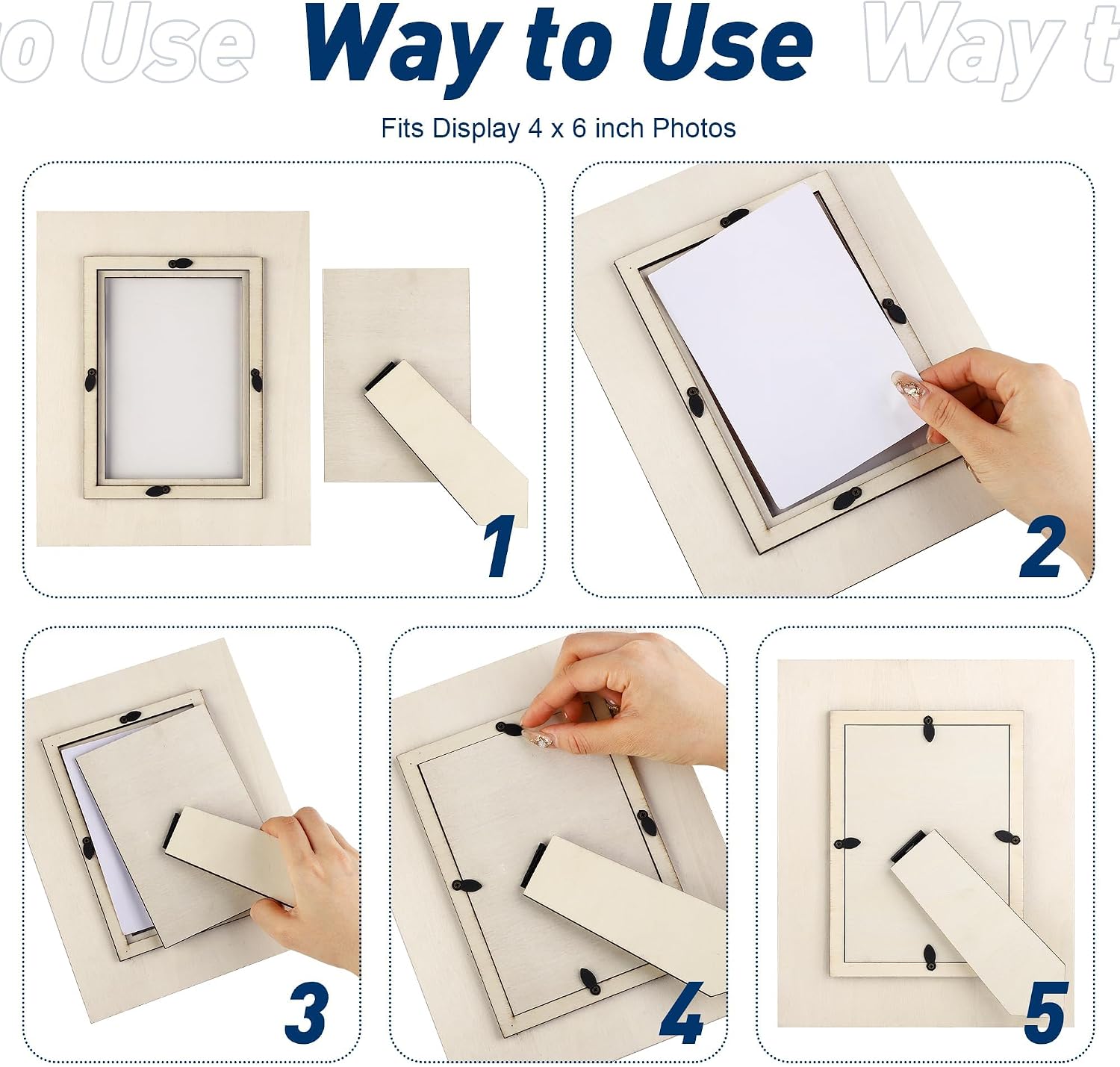 o Use Way to Use Way t

Fits Display 4 x 6 inch Photos

1

2

3

4

5