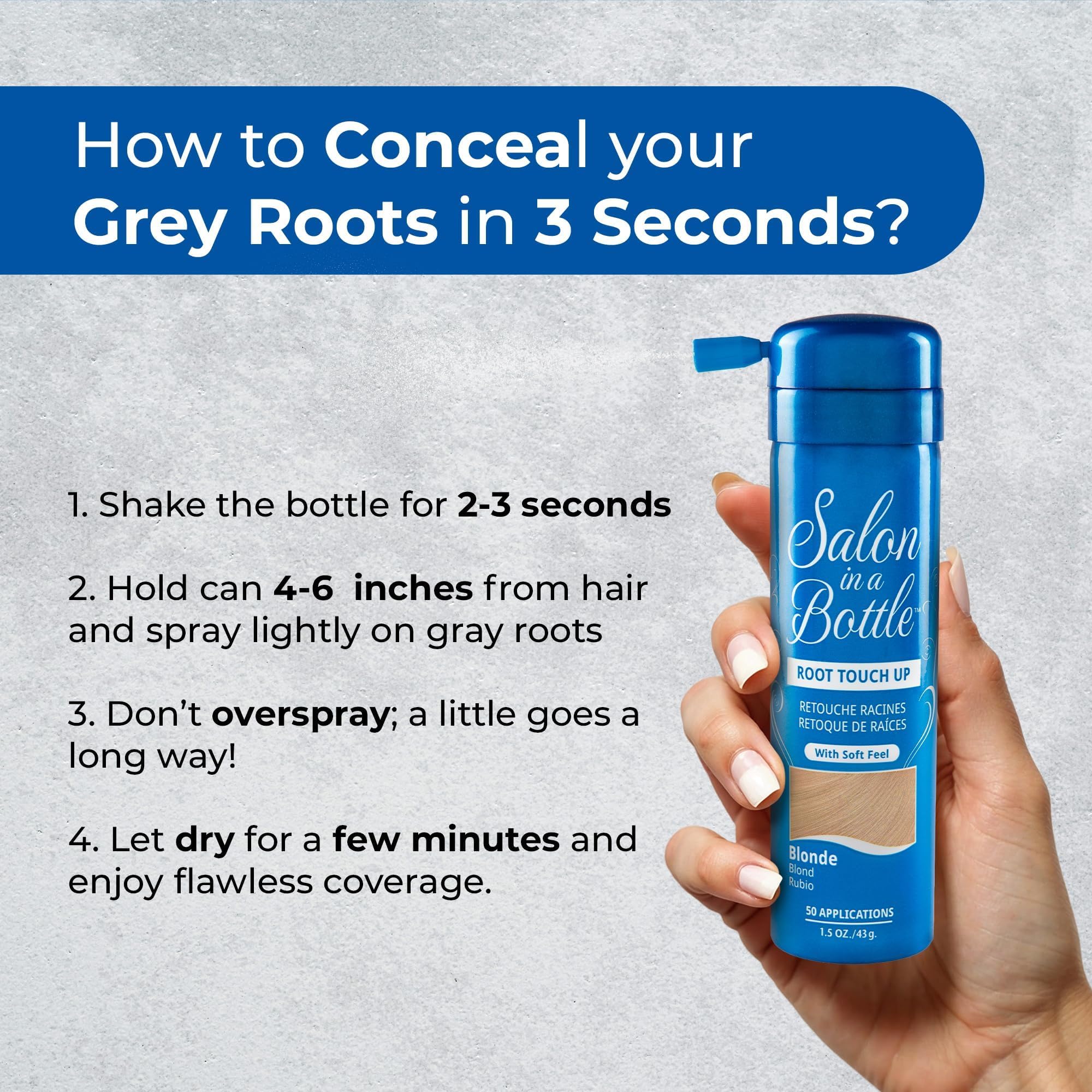 How to Conceal your Grey Roots in 3 Seconds?

1. Shake the bottle for 2-3 seconds

2. Hold can 4-6 inches from hair and spray lightly on gray roots

3. Don't overspray; a little goes a long way!

4. Let dry for a few minutes and enjoy flawless coverage.

Salon in a Bottle™

ROOT TOUCH UP

RETOUCHE RACINES
RETOQUE DE RAÍCES

With Soft Feel

Blonde
Blond
Rubio

50 APPLICATIONS
1.5 OZ./43 g.