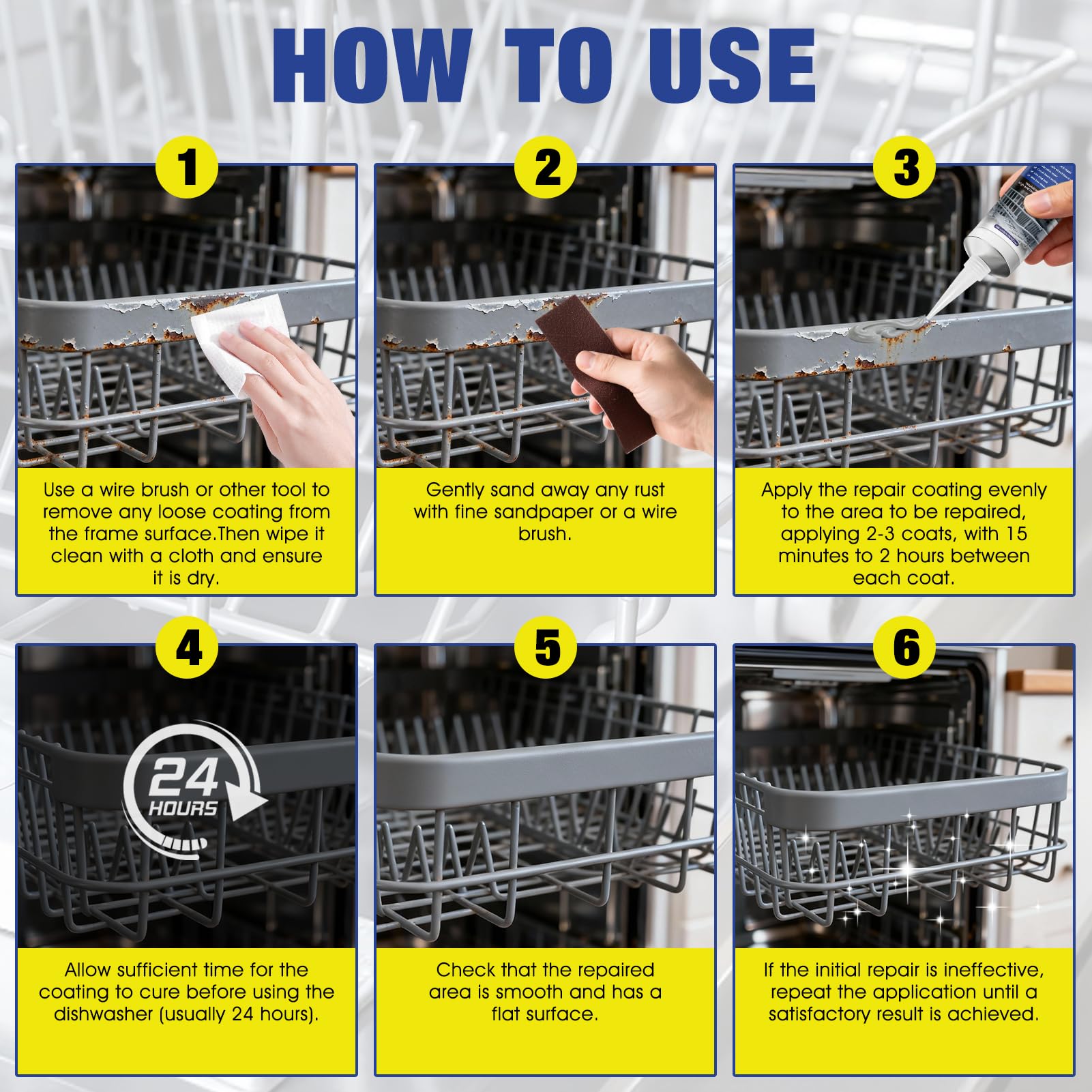 HOW TO USE

1

Use a wire brush or other tool to remove any loose coating from the frame surface.Then wipe it clean with a cloth and ensure it is dry.

2

Gently sand away any rust with fine sandpaper or a wire brush.

3

Apply the repair coating evenly to the area to be repaired, applying 2-3 coats, with 15 minutes to 2 hours between each coat.

4

24 HOURS

Allow sufficient time for the coating to cure before using the dishwasher (usually 24 hours).

5

Check that the repaired area is smooth and has a flat surface.

6

If the initial repair is ineffective, repeat the application until a satisfactory result is achieved.