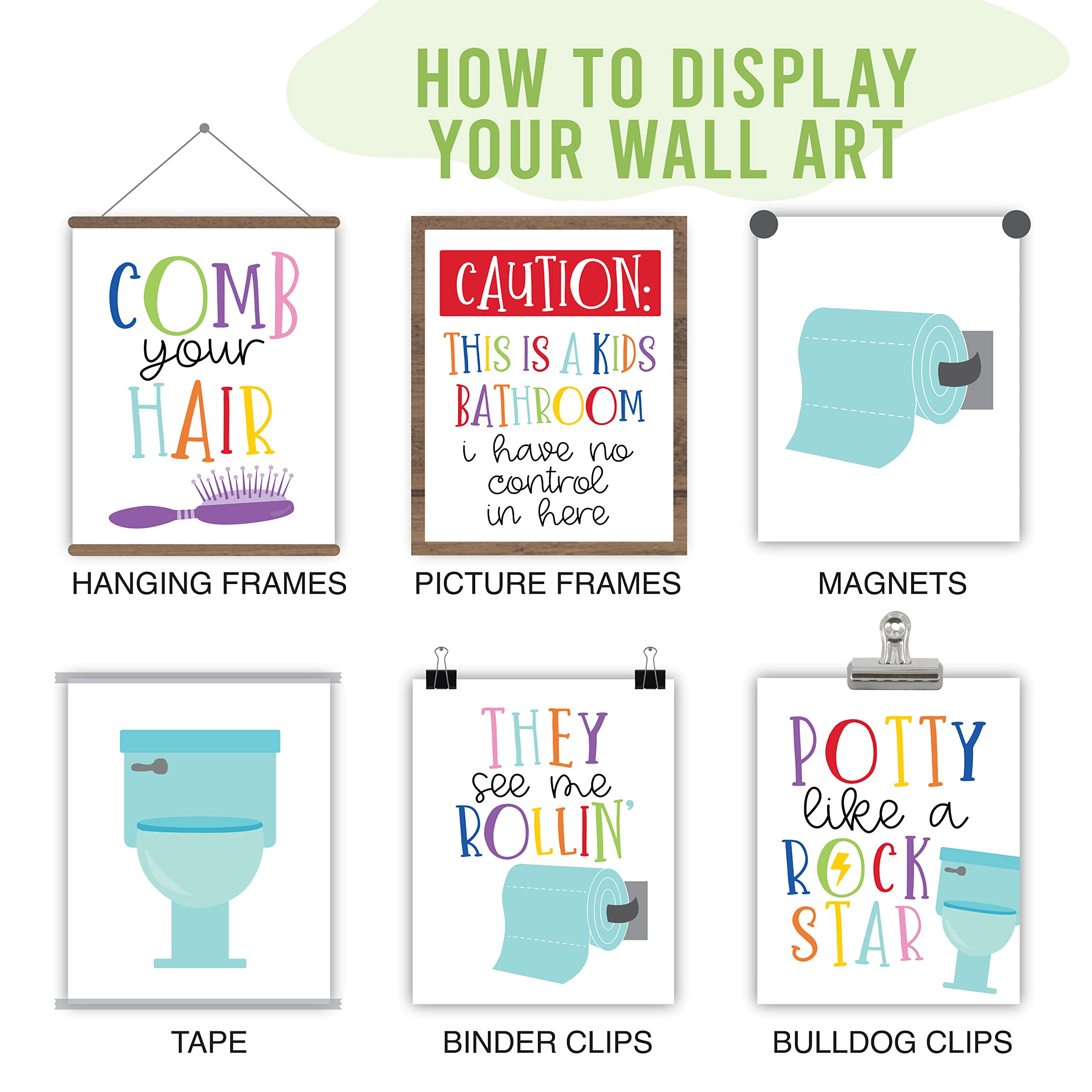 HOW TO DISPLAY YOUR WALL ART

COMB your HAIR

HANGING FRAMES

CAUTION:
THIS IS A KIDS BATHROOM
i have no control in here

PICTURE FRAMES

MAGNETS

TAPE

THEY see me ROLLIN'

BINDER CLIPS

POTTY like a ROCK STAR

BULLDOG CLIPS