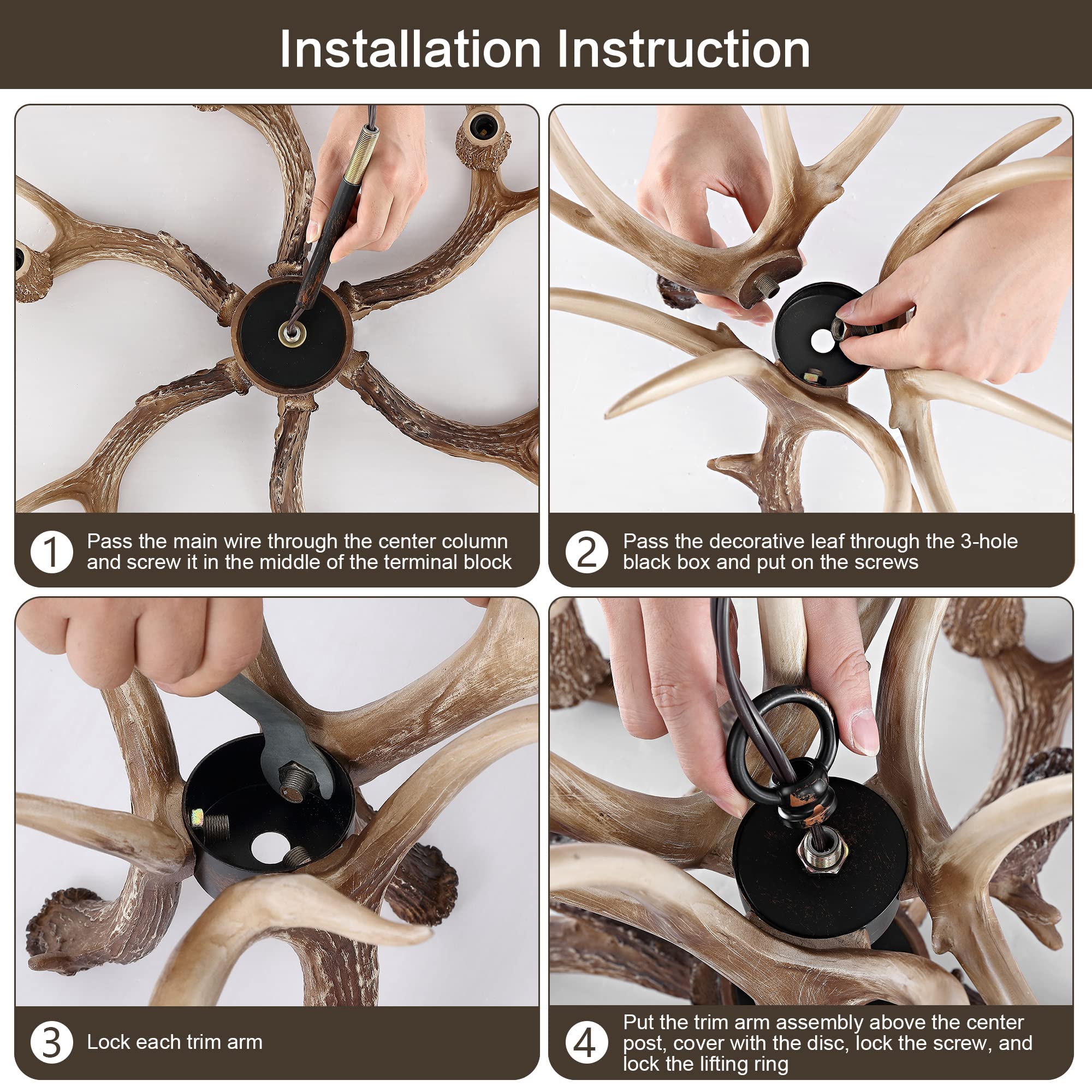 Installation Instruction

1 Pass the main wire through the center column and screw it in the middle of the terminal block

2 Pass the decorative leaf through the 3-hole black box and put on the screws

3 Lock each trim arm

4 Put the trim arm assembly above the center post, cover with the disc, lock the screw, and lock the lifting ring