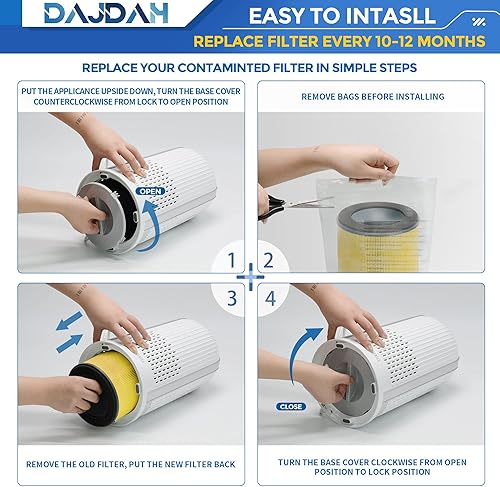 DAJDAH

EASY TO INTASLL

REPLACE FILTER EVERY 10-12 MONTHS

REPLACE YOUR CONTAMINTED FILTER IN SIMPLE STEPS

PUT THE APPLICANCE UPSIDE DOWN, TURN THE BASE COVER COUNTERCLOCKWISE FROM LOCK TO OPEN POSITION

OPEN

REMOVE BAGS BEFORE INSTALLING

1

2

3

4

CLOSE

REMOVE THE OLD FILTER, PUT THE NEW FILTER BACK

TURN THE BASE COVER CLOCKWISE FROM OPEN POSITION TO LOCK POSITION