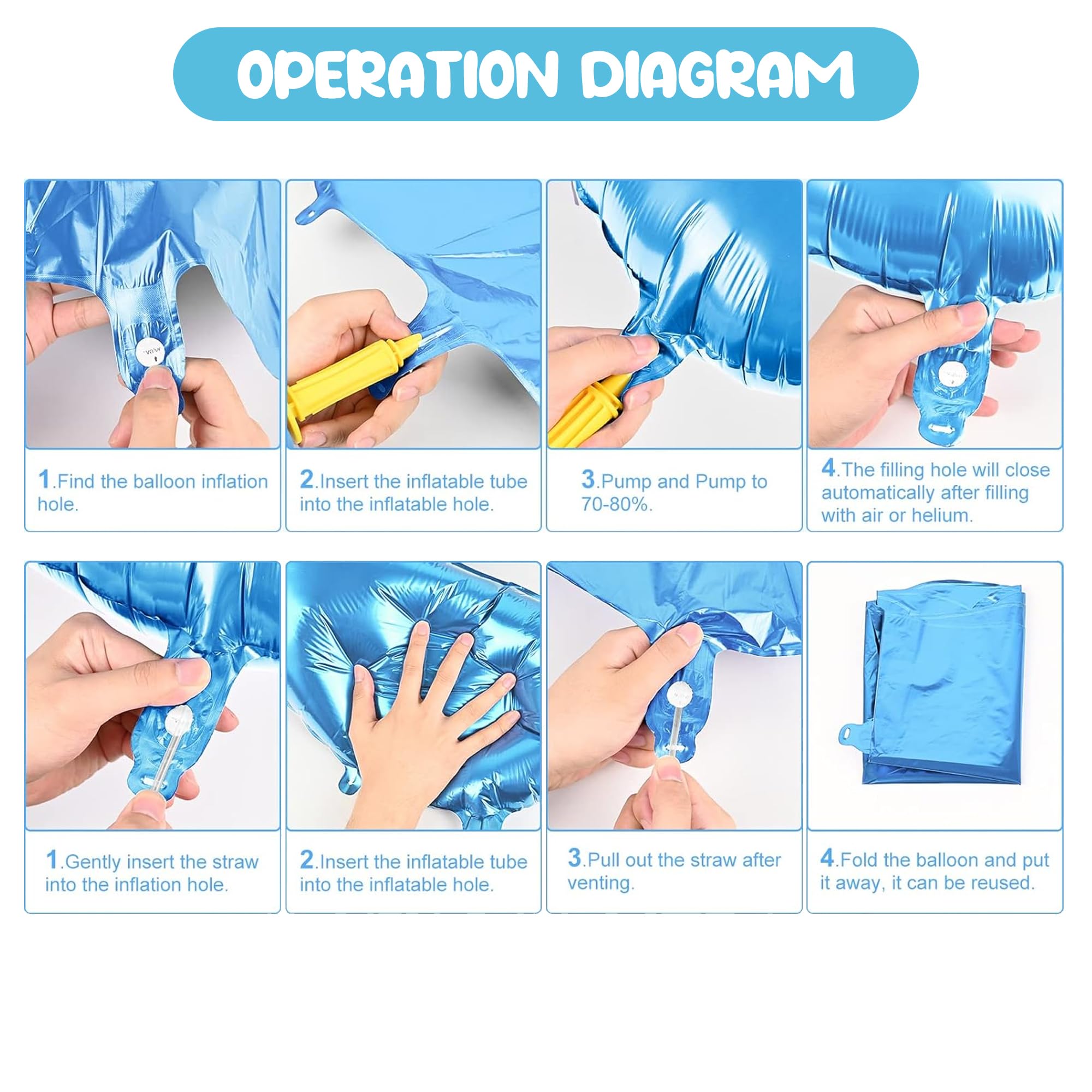 OPERATION DIAGRAM

1.Find the balloon inflation hole.

2.Insert the inflatable tube into the inflatable hole.

3.Pump and Pump to 70-80%.

4.The filling hole will close automatically after filling with air or helium.

1.Gently insert the straw into the inflation hole.

2.Insert the inflatable tube into the inflatable hole.

3.Pull out the straw after venting.

4.Fold the balloon and put it away, it can be reused.