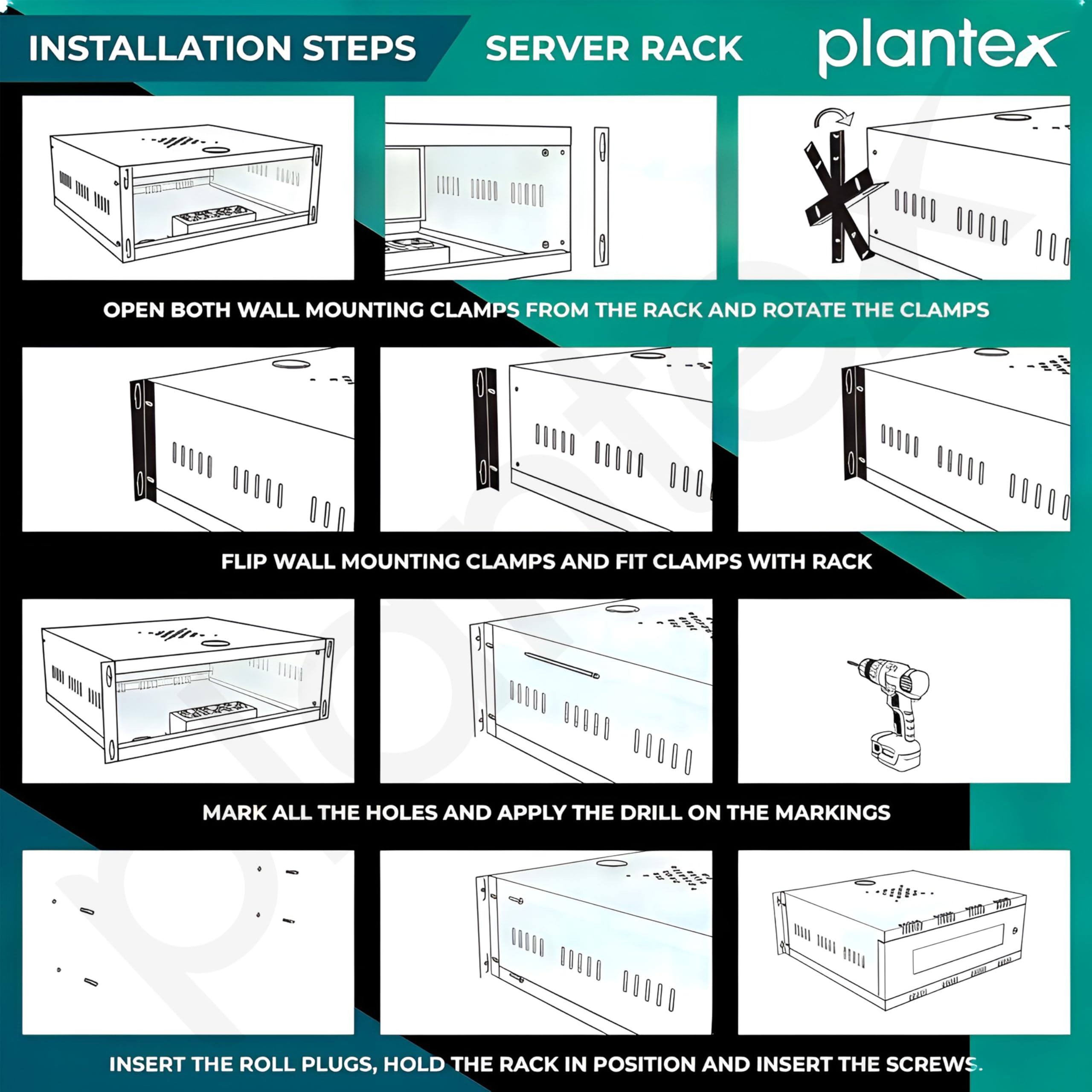 INSTALLATION STEPS SERVER RACK plantex

OPEN BOTH WALL MOUNTING CLAMPS FROM THE RACK AND ROTATE THE CLAMPS

FLIP WALL MOUNTING CLAMPS AND FIT CLAMPS WITH RACK

MARK ALL THE HOLES AND APPLY THE DRILL ON THE MARKINGS

INSERT THE ROLL PLUGS, HOLD THE RACK IN POSITION AND INSERT THE SCREWS.