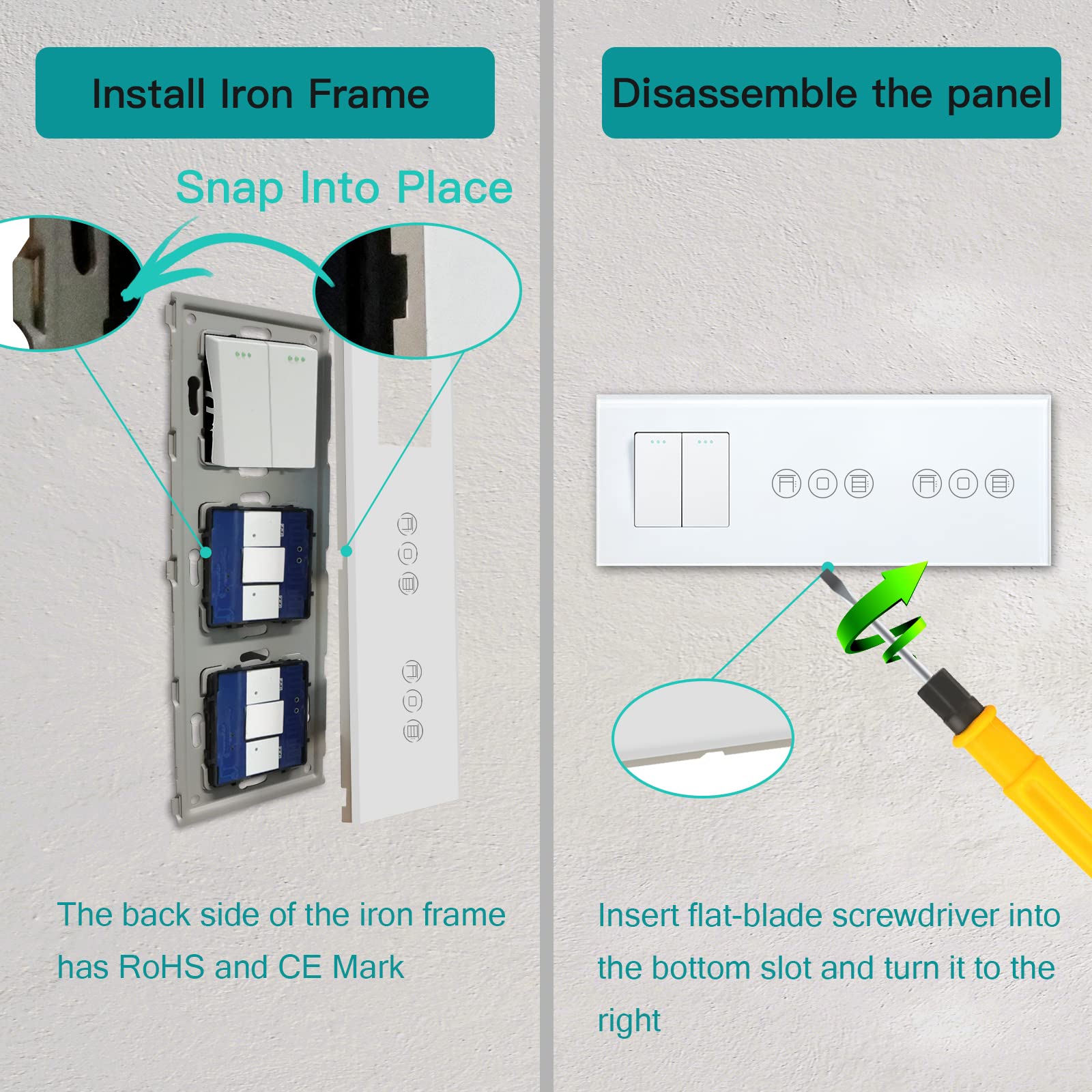 Install Iron Frame

Snap Into Place

The back side of the iron frame has RoHS and CE Mark

Disassemble the panel

Insert flat-blade screwdriver into the bottom slot and turn it to the right