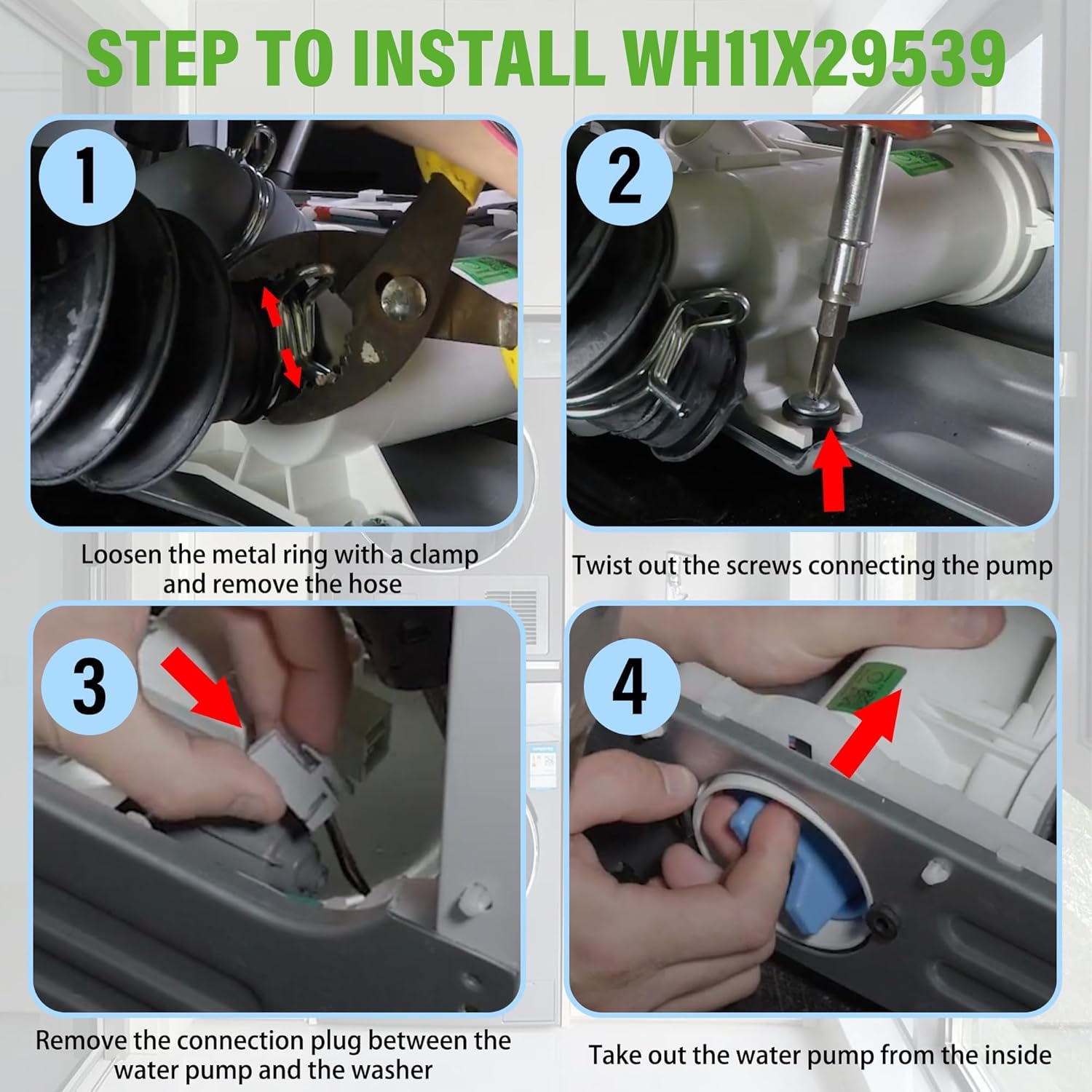 STEP TO INSTALL WH11X29539

1

Loosen the metal ring with a clamp and remove the hose

2

Twist out the screws connecting the pump

3

Remove the connection plug between the water pump and the washer

4

Take out the water pump from the inside