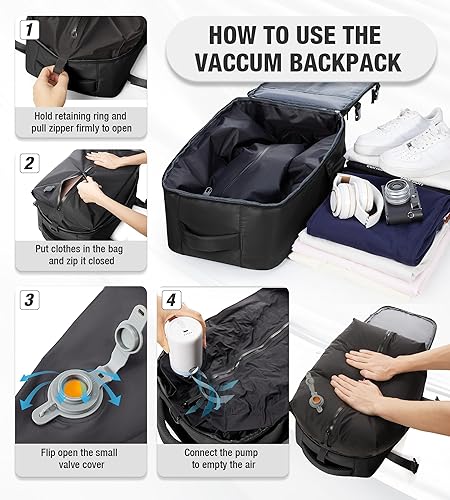 HOW TO USE THE VACCUM BACKPACK

1
Hold retaining ring and pull zipper firmly to open

2
Put clothes in the bag and zip it closed

3
Flip open the small valve cover

4
Connect the pump to empty the air