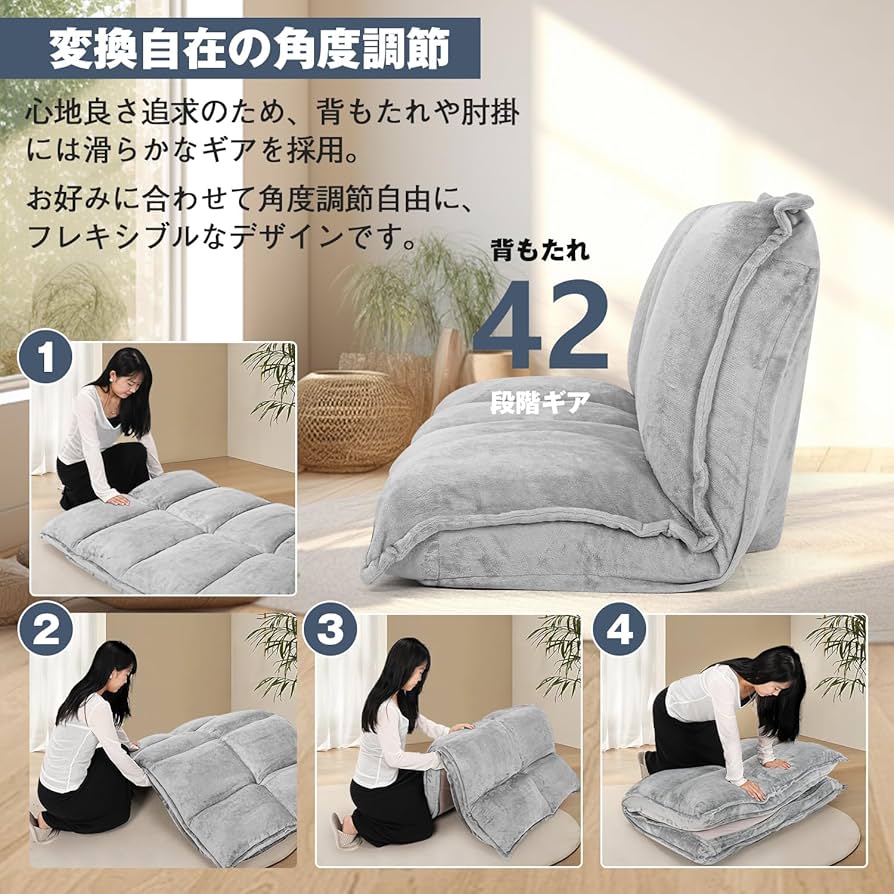 変換自在の角度調節

心地良さ追求のため、背もたれや肘掛には滑らかなギアを採用。

お好みに合わせて角度調節自由に、フレキシブルなデザインです。

背もたれ
42
段階ギア

1

2

3

4