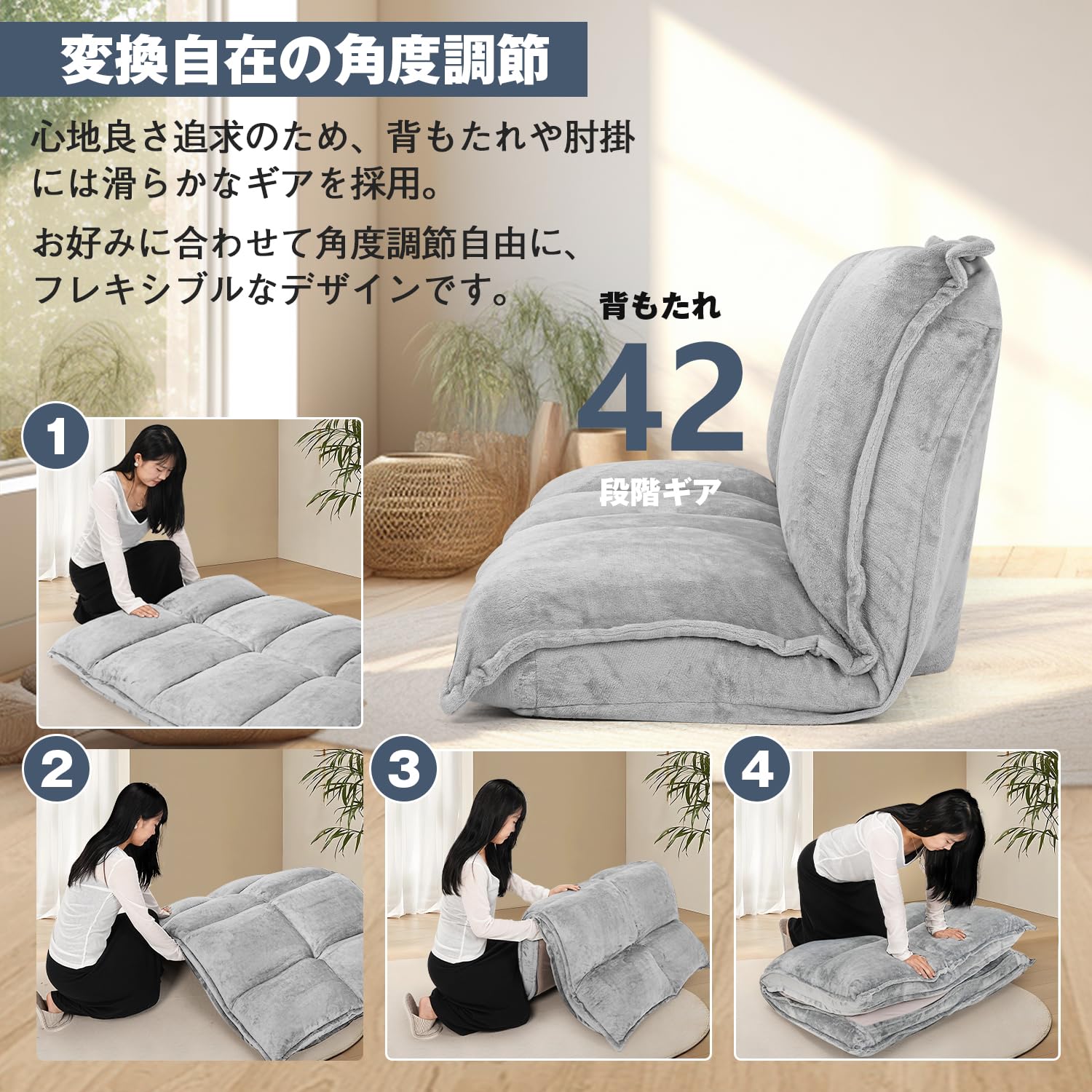 変換自在の角度調節

心地良さ追求のため、背もたれや肘掛には滑らかなギアを採用。

お好みに合わせて角度調節自由に、フレキシブルなデザインです。

背もたれ
42
段階ギア

1

2

3

4