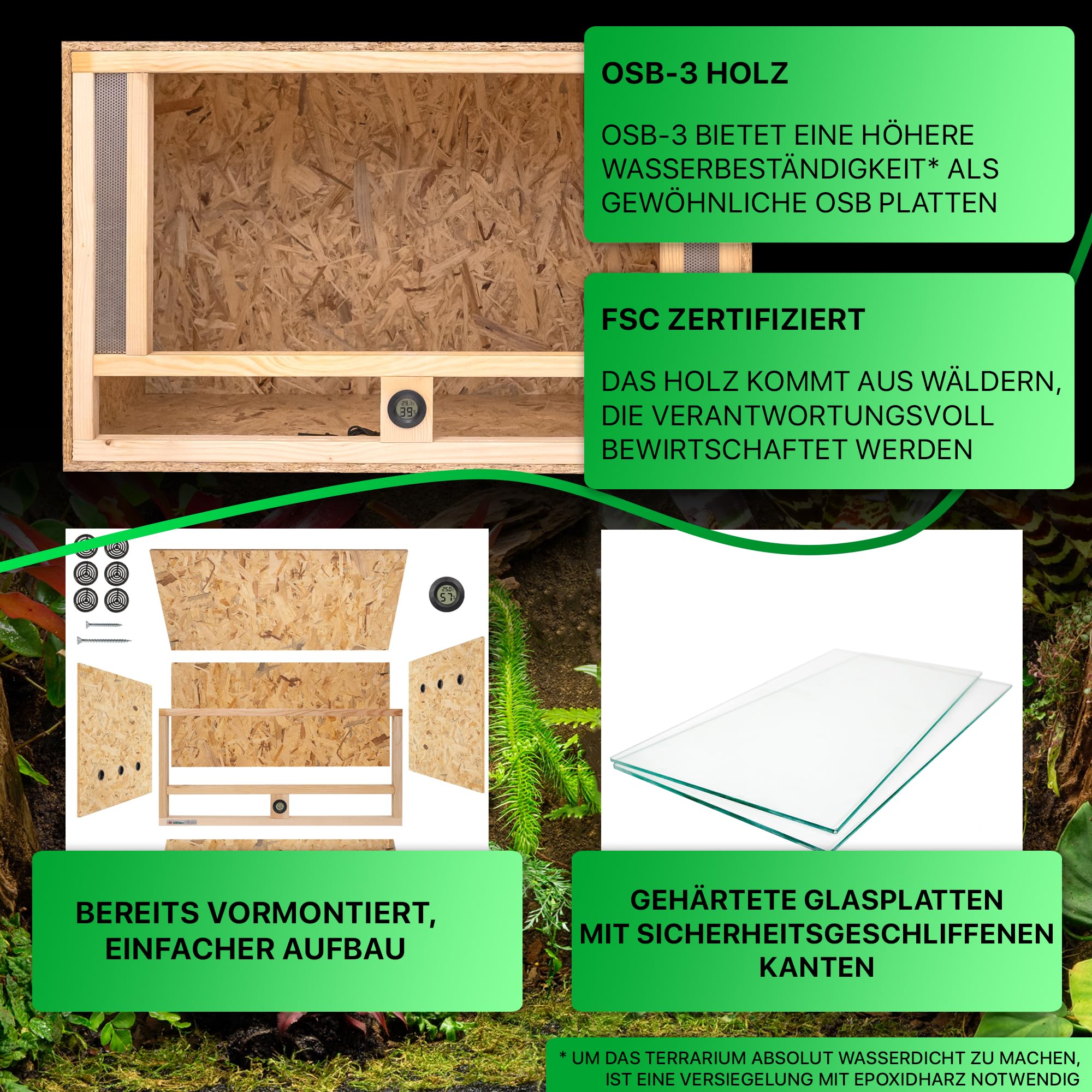 OSB-3 HOLZ

OSB-3 BIETET EINE HÖHERE WASSERBESTÄNDIGKEIT* ALS GEWÖHNLICHE OSB PLATTEN

FSC ZERTIFIZIERT

DAS HOLZ KOMMT AUS WÄLDERN, DIE VERANTWORTUNGSVOLL BEWIRTSCHAFTET WERDEN

29.1
39

25.0
57

BEREITS VORMONTIERT, EINFACHER AUFBAU

GEHÄRTETE GLASPLATTEN MIT SICHERHEITSGESCHLIFFENEN KANTEN

* UM DAS TERRARIUM ABSOLUT WASSERDICHT ZU MACHEN, IST EINE VERSIEGELUNG MIT EPOXIDHARZ NOTWENDIG