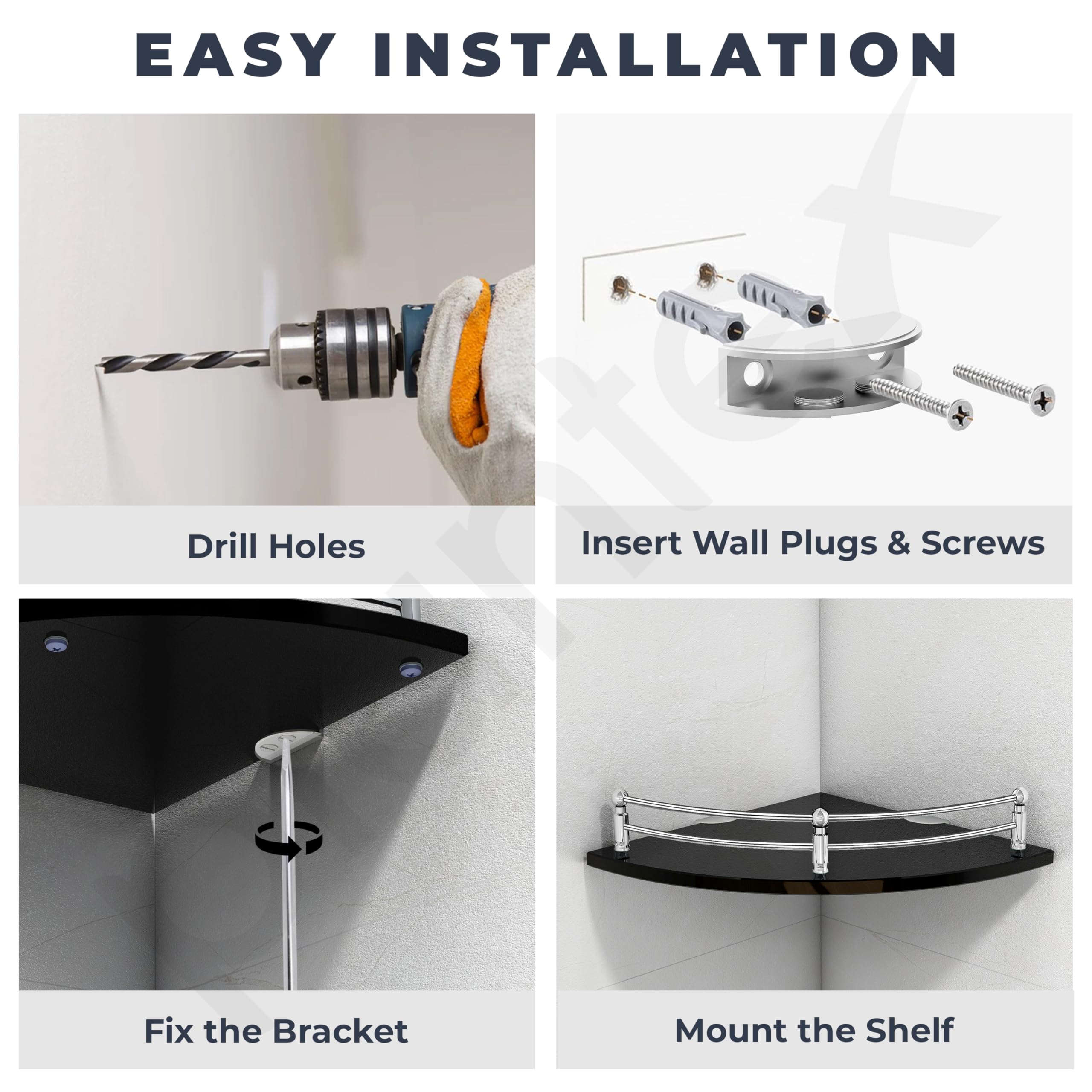 EASY INSTALLATION

Drill Holes

Insert Wall Plugs & Screws

Fix the Bracket

Mount the Shelf