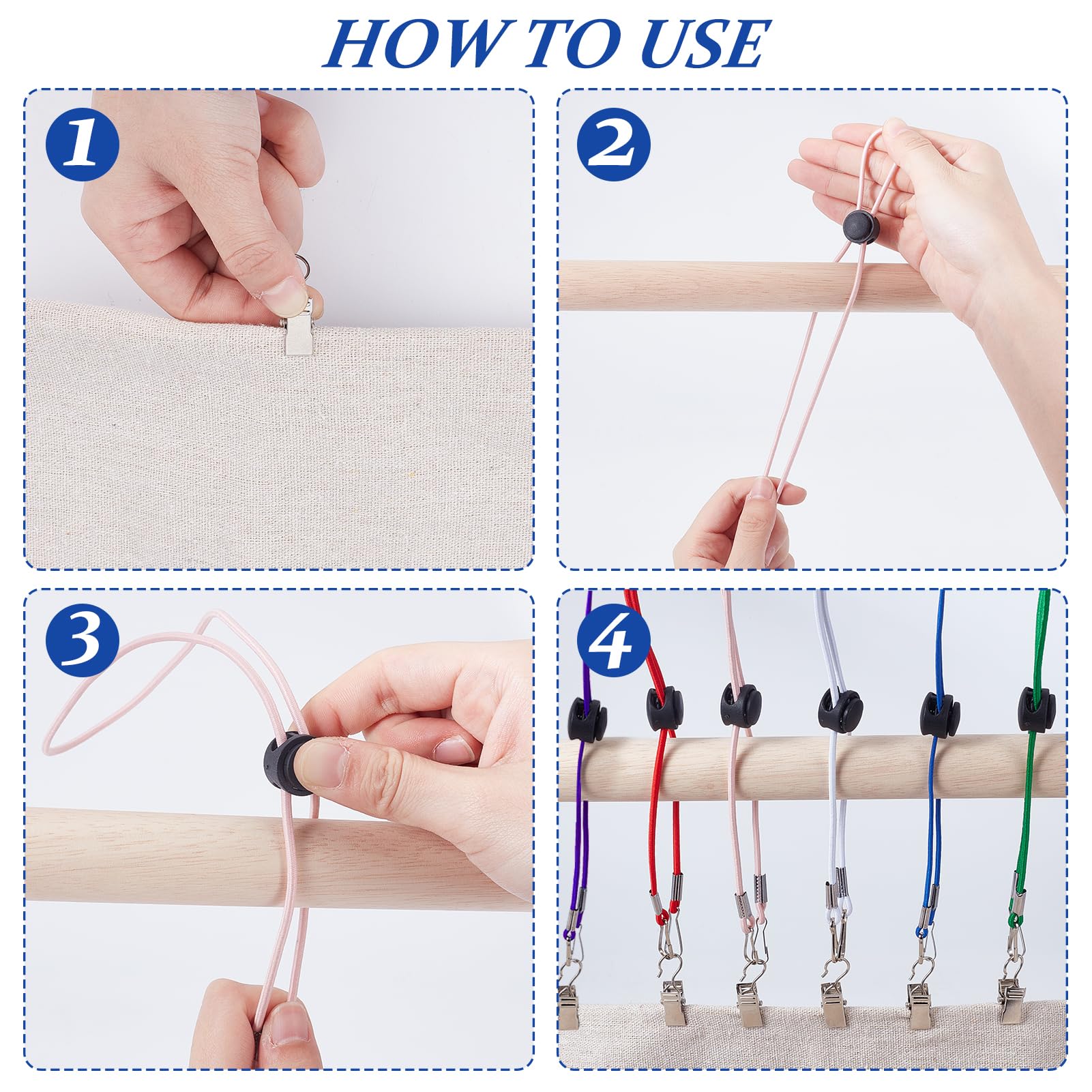 HOW TO USE

1

2

3

4