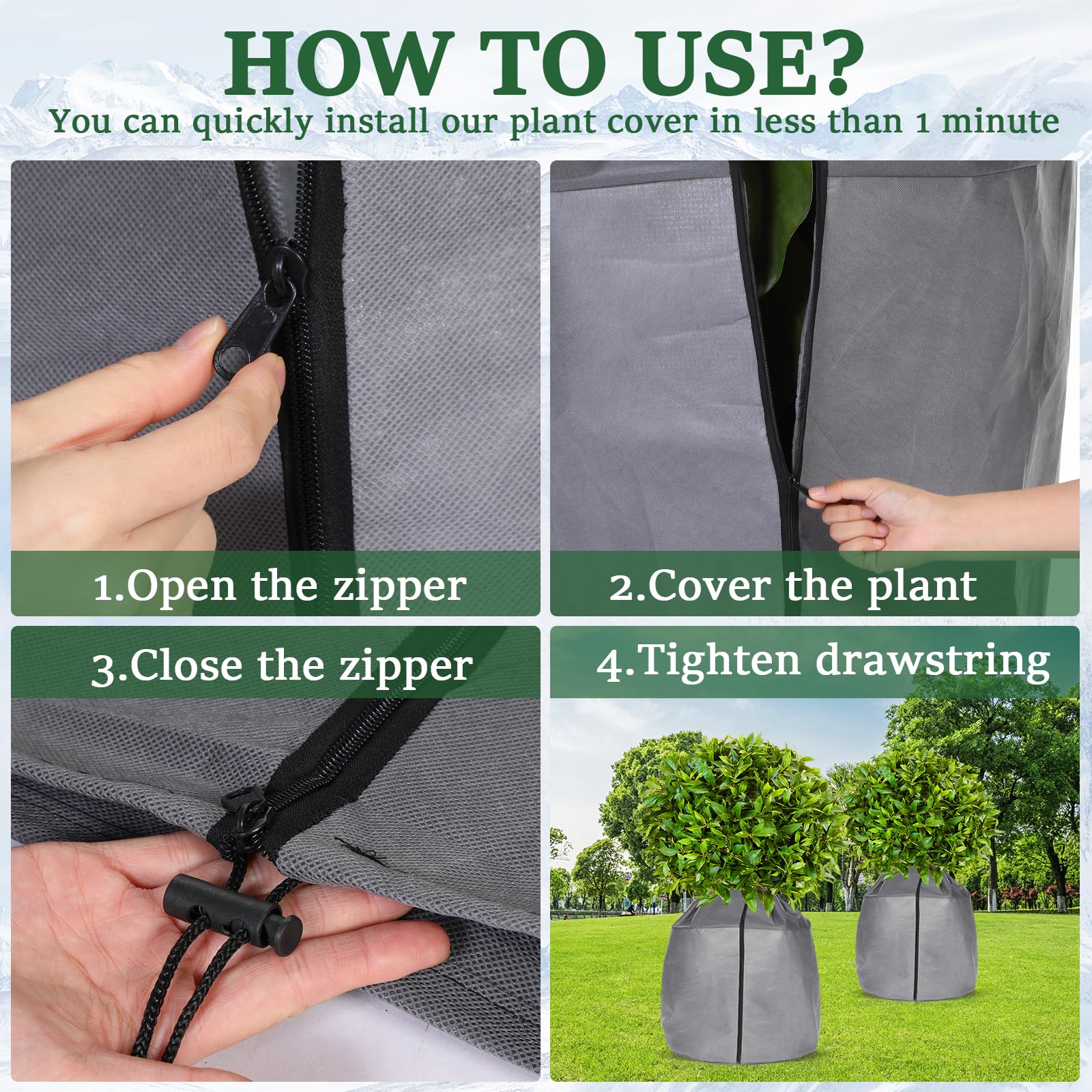 HOW TO USE?
You can quickly install our plant cover in less than 1 minute

1.Open the zipper

2.Cover the plant

3.Close the zipper

4.Tighten drawstring