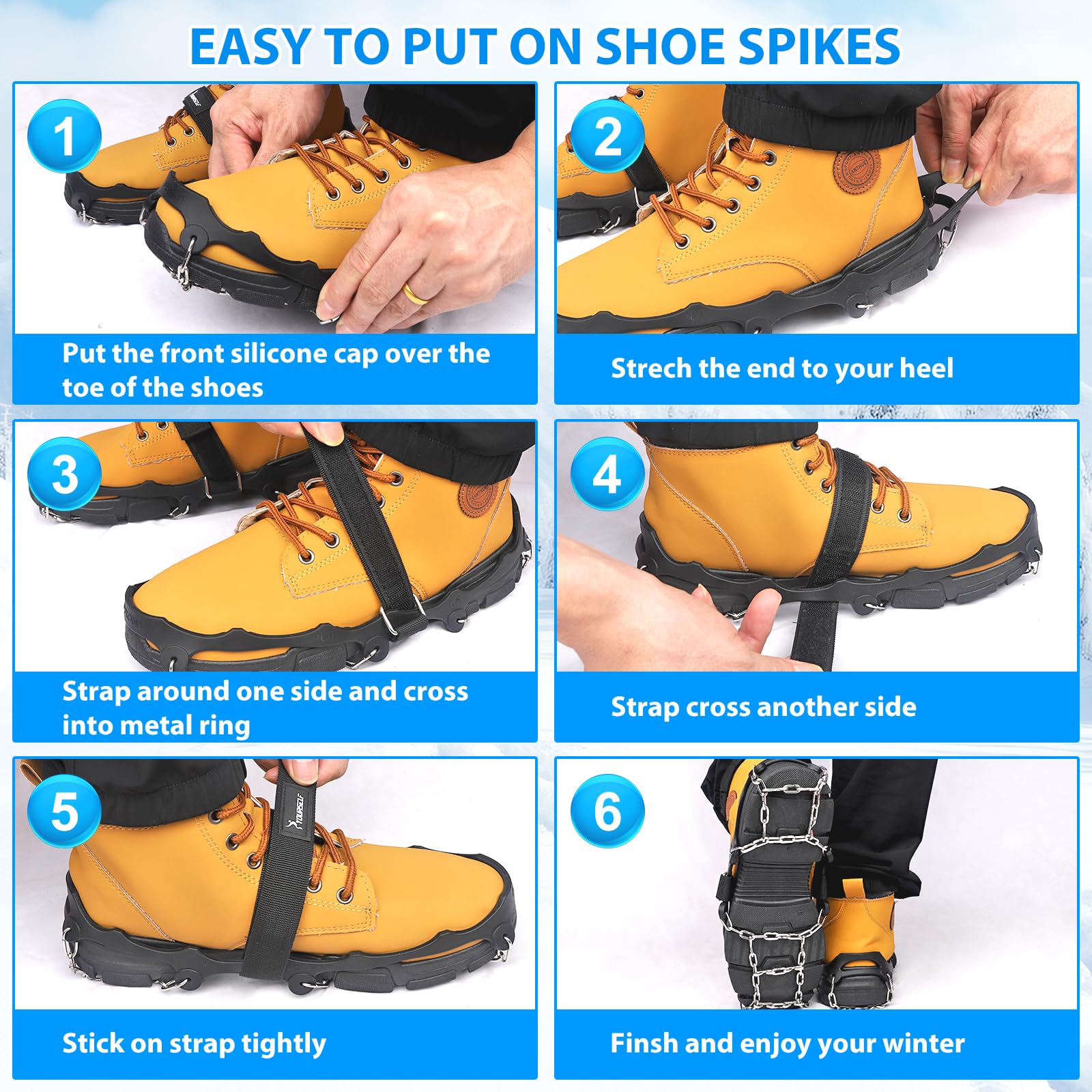 EASY TO PUT ON SHOE SPIKES

1

Put the front silicone cap over the toe of the shoes

2

Strech the end to your heel

3

Strap around one side and cross into metal ring

4

Strap cross another side

5

YOURSELF

Stick on strap tightly

6

Finsh and enjoy your winter