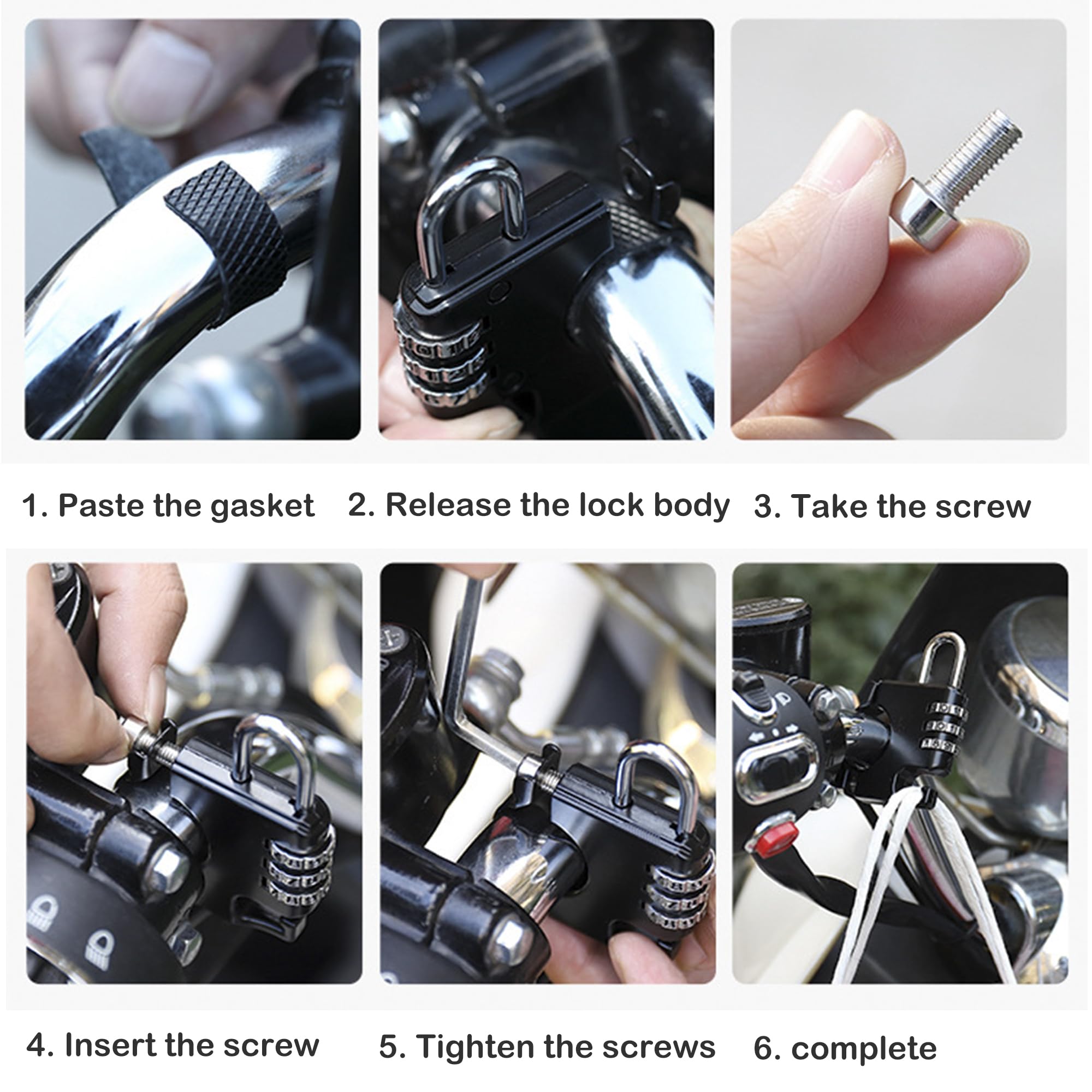 1. Paste the gasket

2. Release the lock body

3. Take the screw

4. Insert the screw

5. Tighten the screws

6. complete