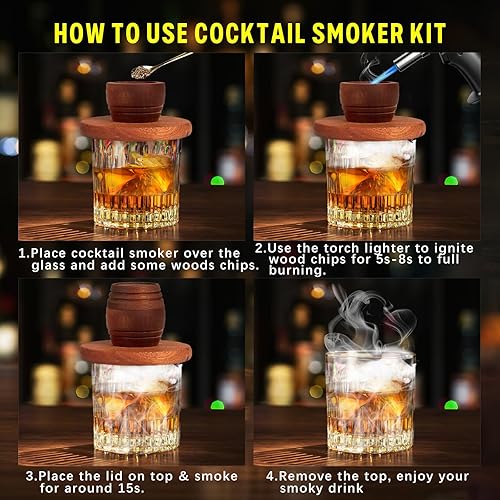 HOW TO USE COCKTAIL SMOKER KIT

1.Place cocktail smoker over the glass and add some woods chips.

2.Use the torch lighter to ignite wood chips for 5s-8s to full burning.

3.Place the lid on top & smoke for around 15s.

4.Remove the top, enjoy your smoky drink