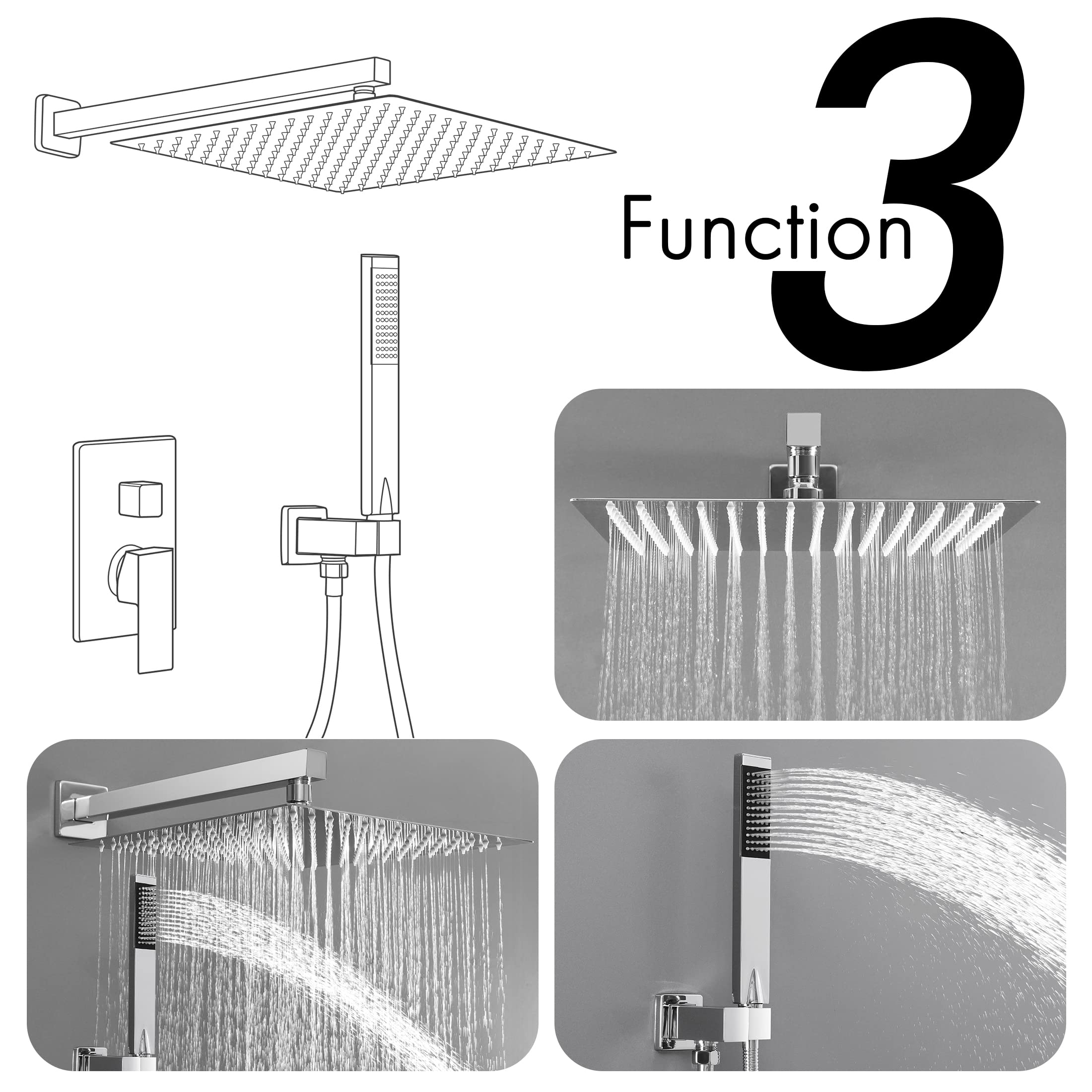 Function 3