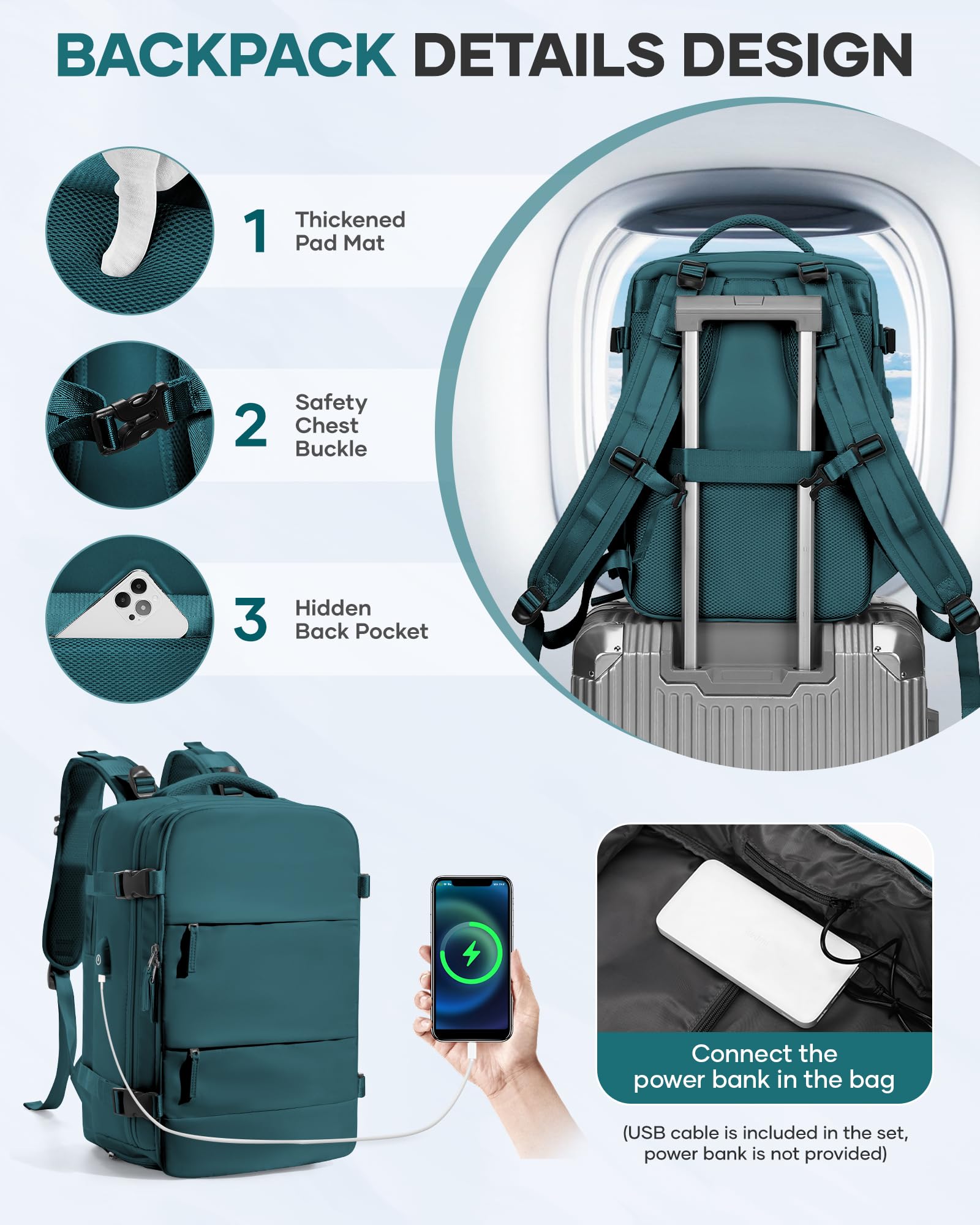 BACKPACK DETAILS DESIGN

1 Thickened Pad Mat

2 Safety Chest Buckle

3 Hidden Back Pocket

Connect the power bank in the bag

(USB cable is included in the set, power bank is not provided)