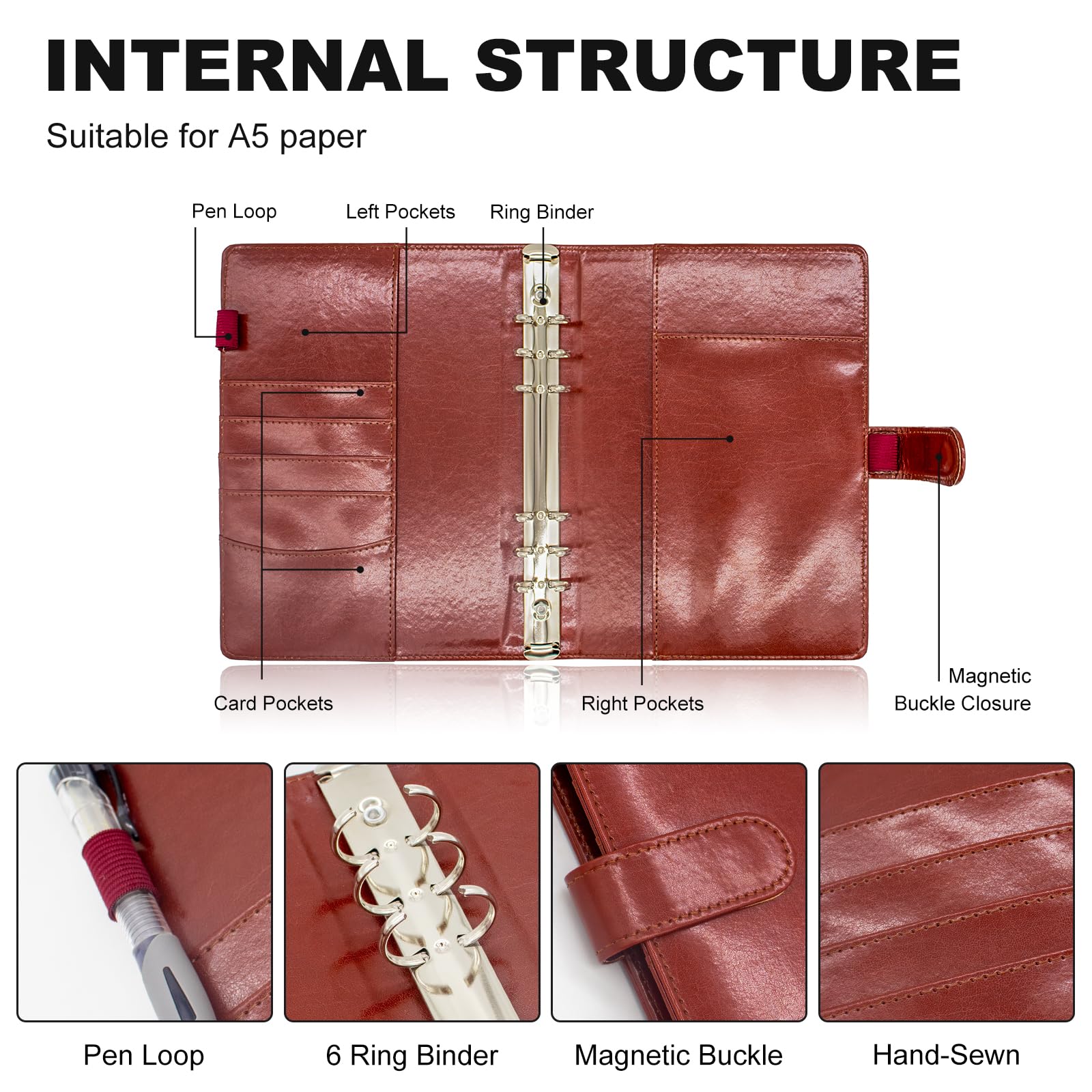 INTERNAL STRUCTURE

Suitable for A5 paper

Pen Loop

Left Pockets

Ring Binder

Card Pockets

Right Pockets

Magnetic Buckle Closure

Pen Loop

6 Ring Binder

Magnetic Buckle

Hand-Sewn