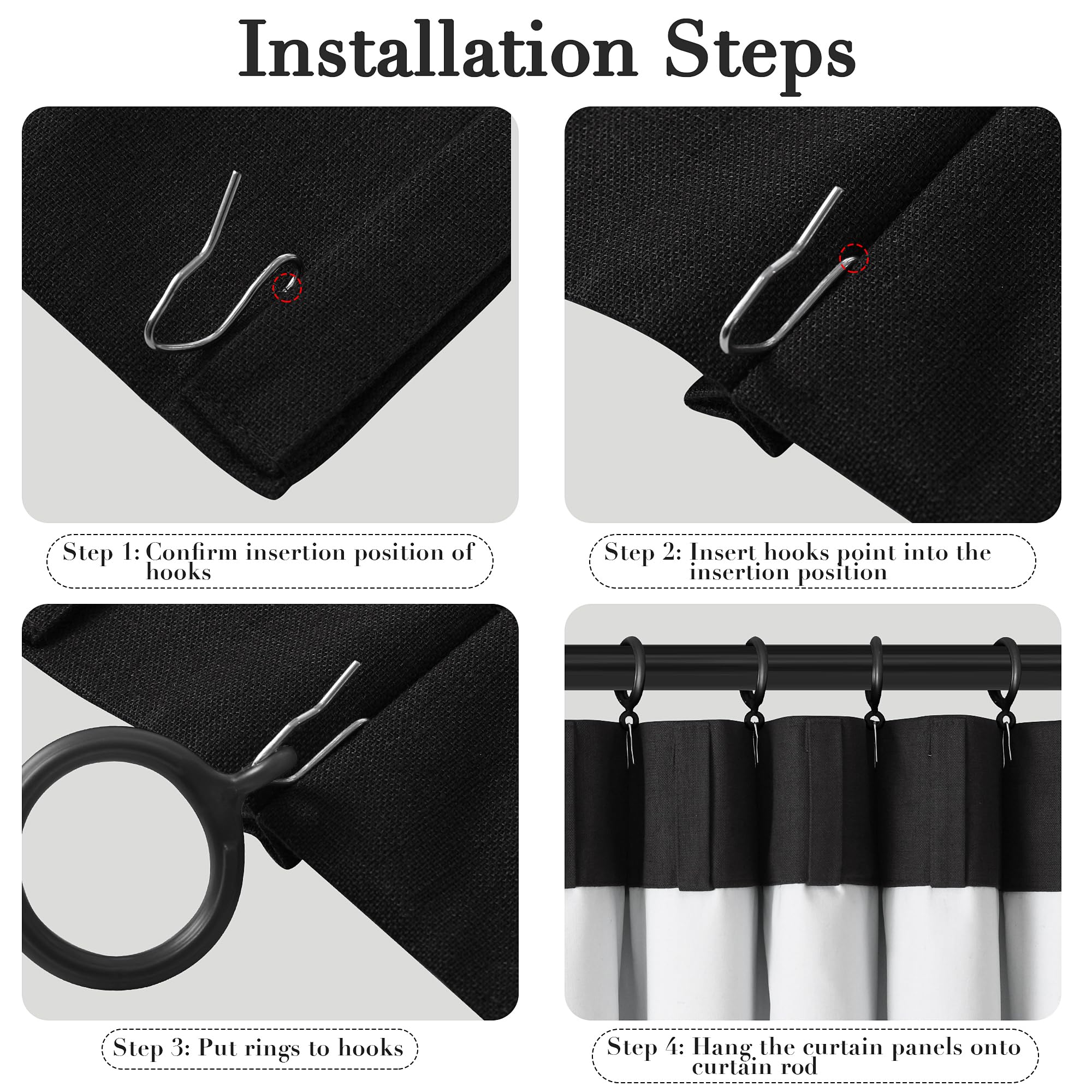 Installation Steps

Step 1: Confirm insertion position of hooks

Step 2: Insert hooks point into the insertion position

Step 3: Put rings to hooks

Step 4: Hang the curtain panels onto curtain rod