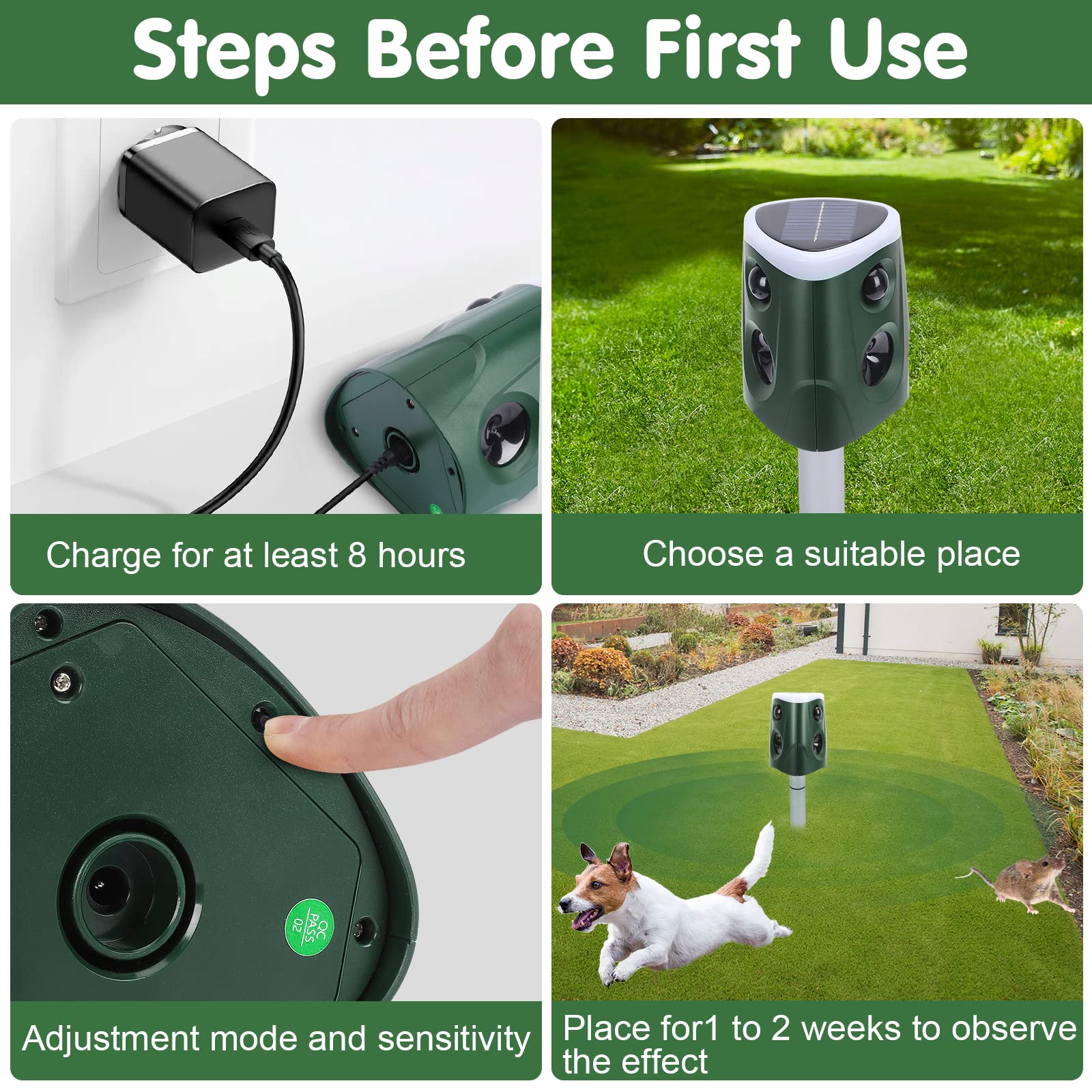 Steps Before First Use

Charge for at least 8 hours

Choose a suitable place

QC PASS 02

Adjustment mode and sensitivity

Place for1 to 2 weeks to observe the effect