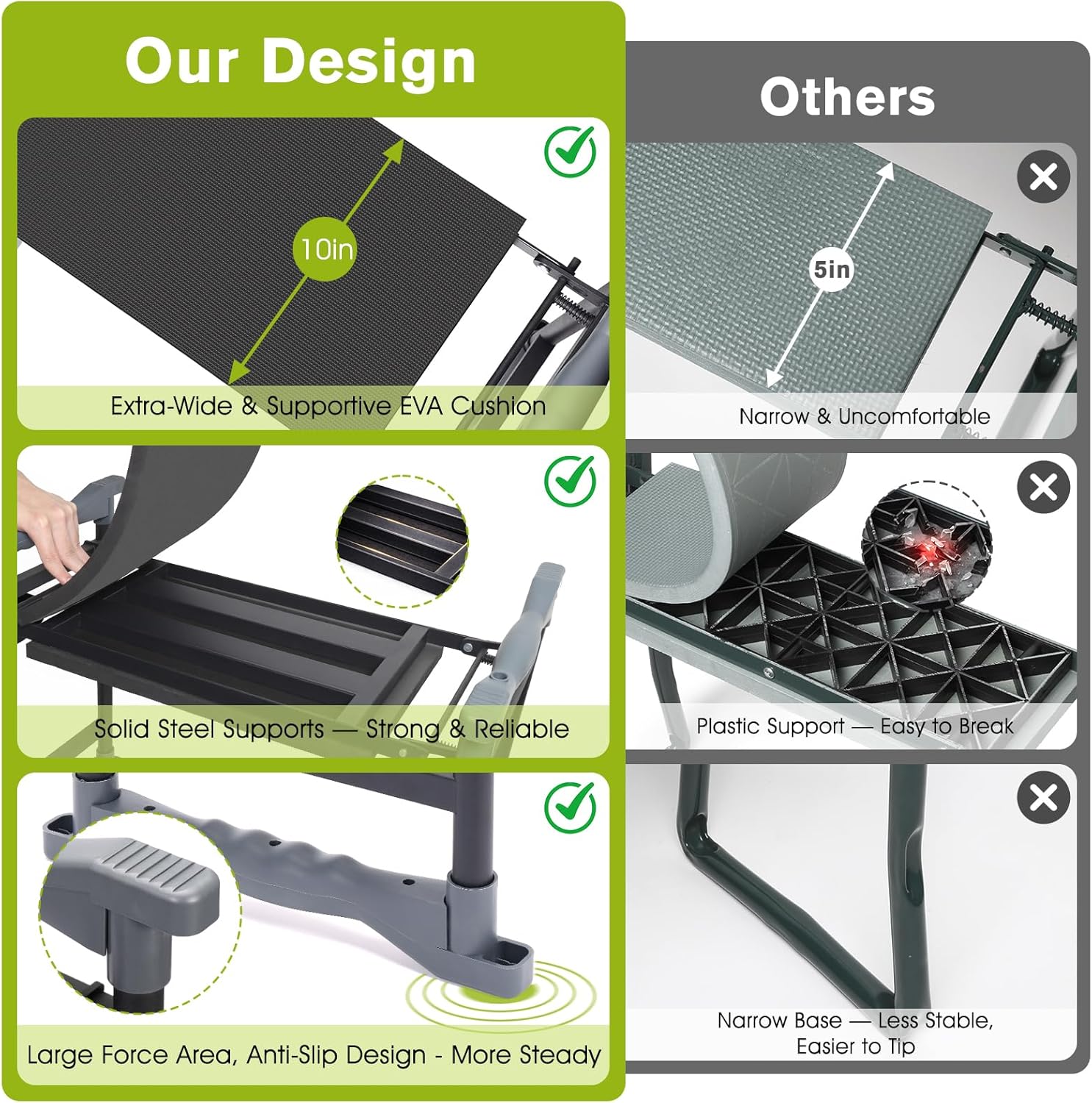 Our Design

10in

Extra-Wide & Supportive EVA Cushion

Solid Steel Supports — Strong & Reliable

Large Force Area, Anti-Slip Design - More Steady

Others

5in

Narrow & Uncomfortable

Plastic Support — Easy to Break

Narrow Base — Less Stable, Easier to Tip