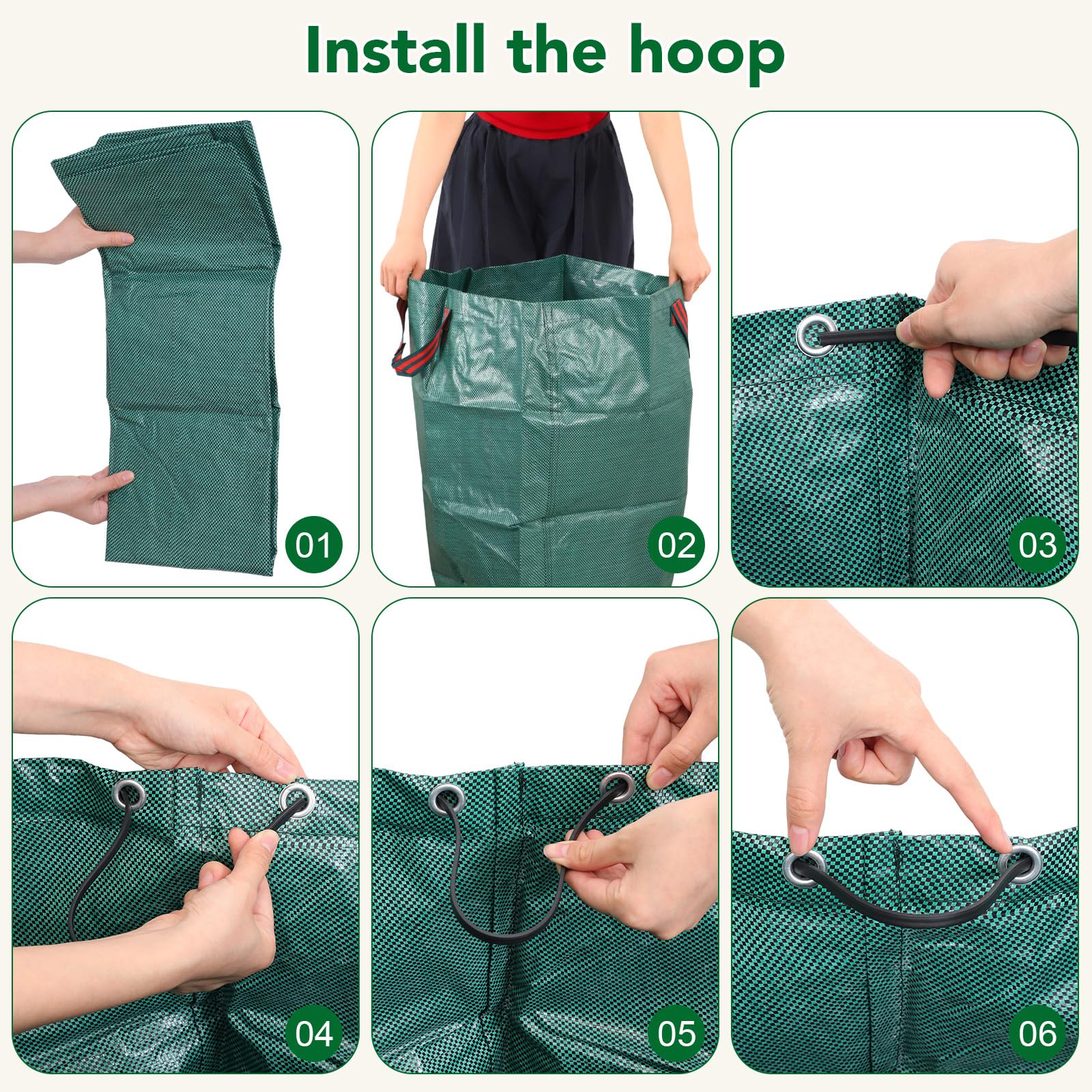 Install the hoop

01

02

03

04

05

06