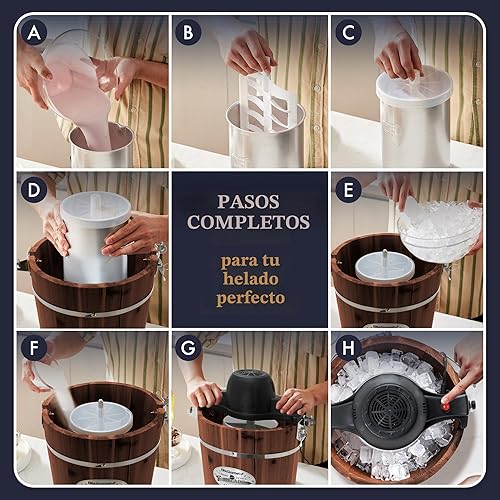 A

B

C

D

PASOS COMPLETOS

para tu helado perfecto

E

F

G

H