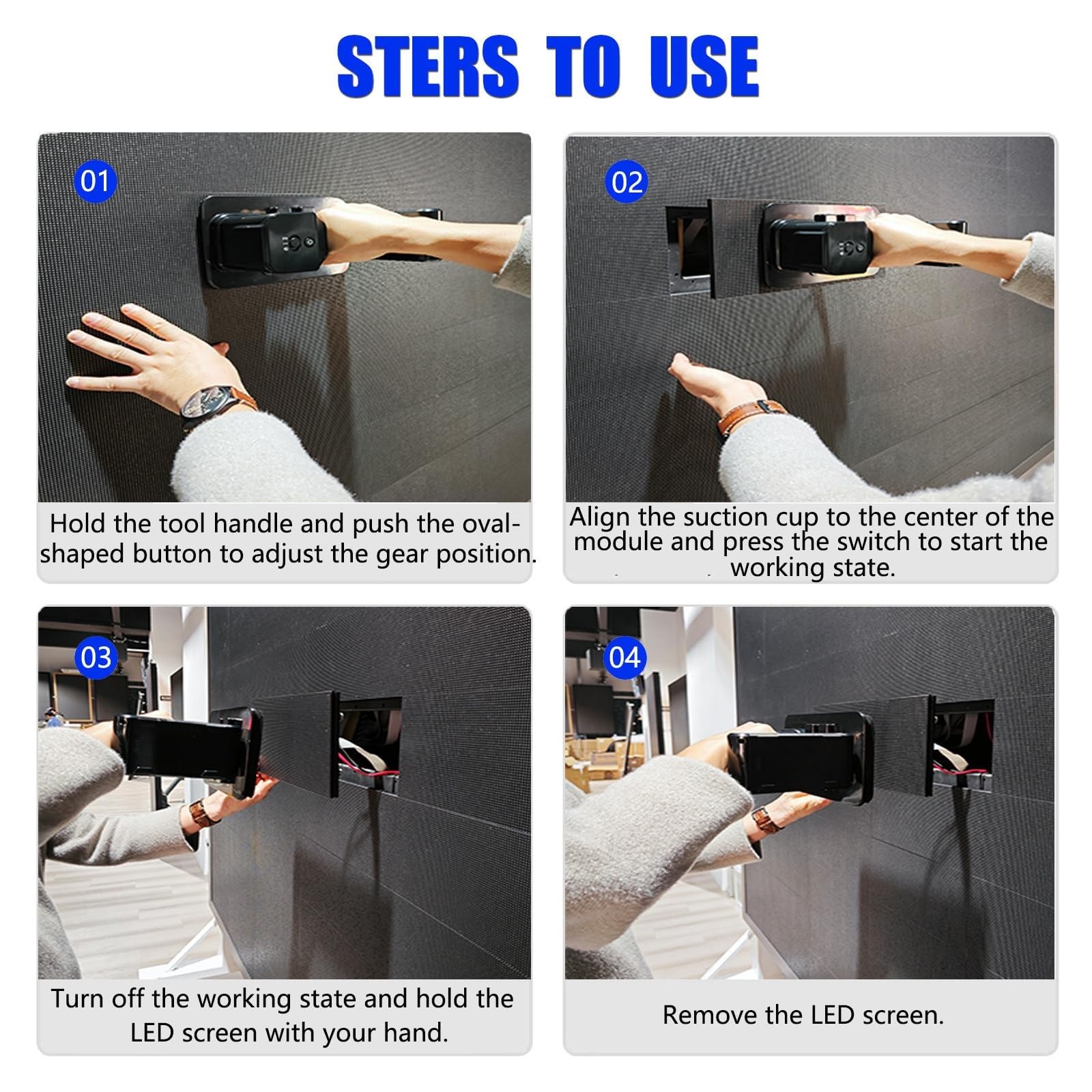 STERS TO USE

01

Hold the tool handle and push the oval-shaped button to adjust the gear position.

02

Align the suction cup to the center of the module and press the switch to start the working state.

03

Turn off the working state and hold the LED screen with your hand.

04

Remove the LED screen.