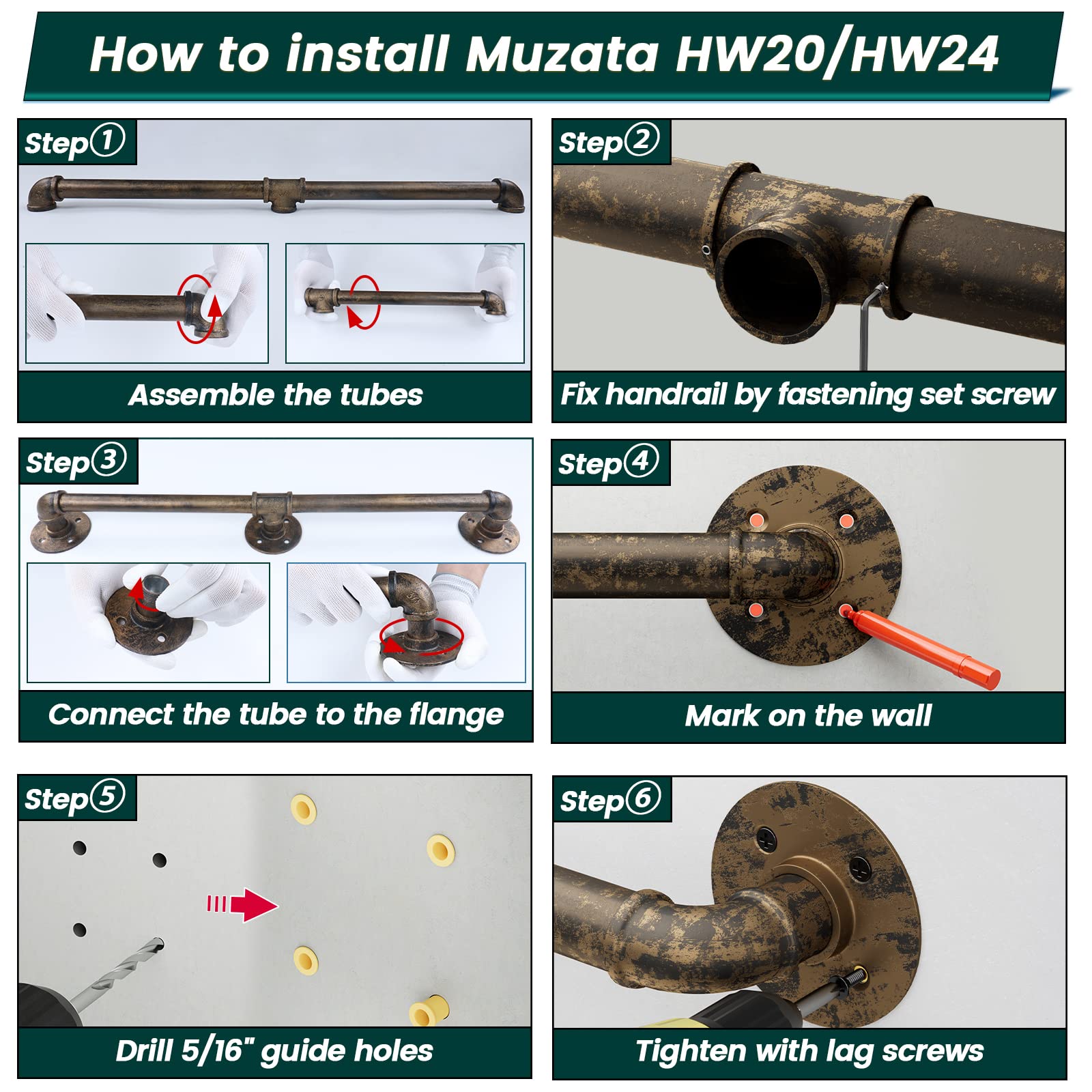 How to install Muzata HW20/HW24

Step①

Assemble the tubes

Step②

Fix handrail by fastening set screw

Step③

Connect the tube to the flange

Step④

Mark on the wall

Step⑤

Drill 5/16" guide holes

Step⑥

Tighten with lag screws