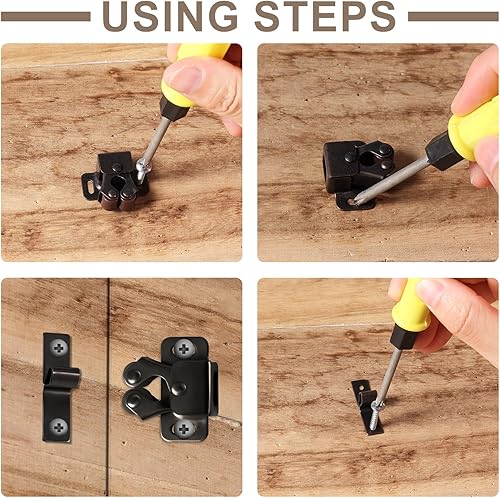 USING STEPS