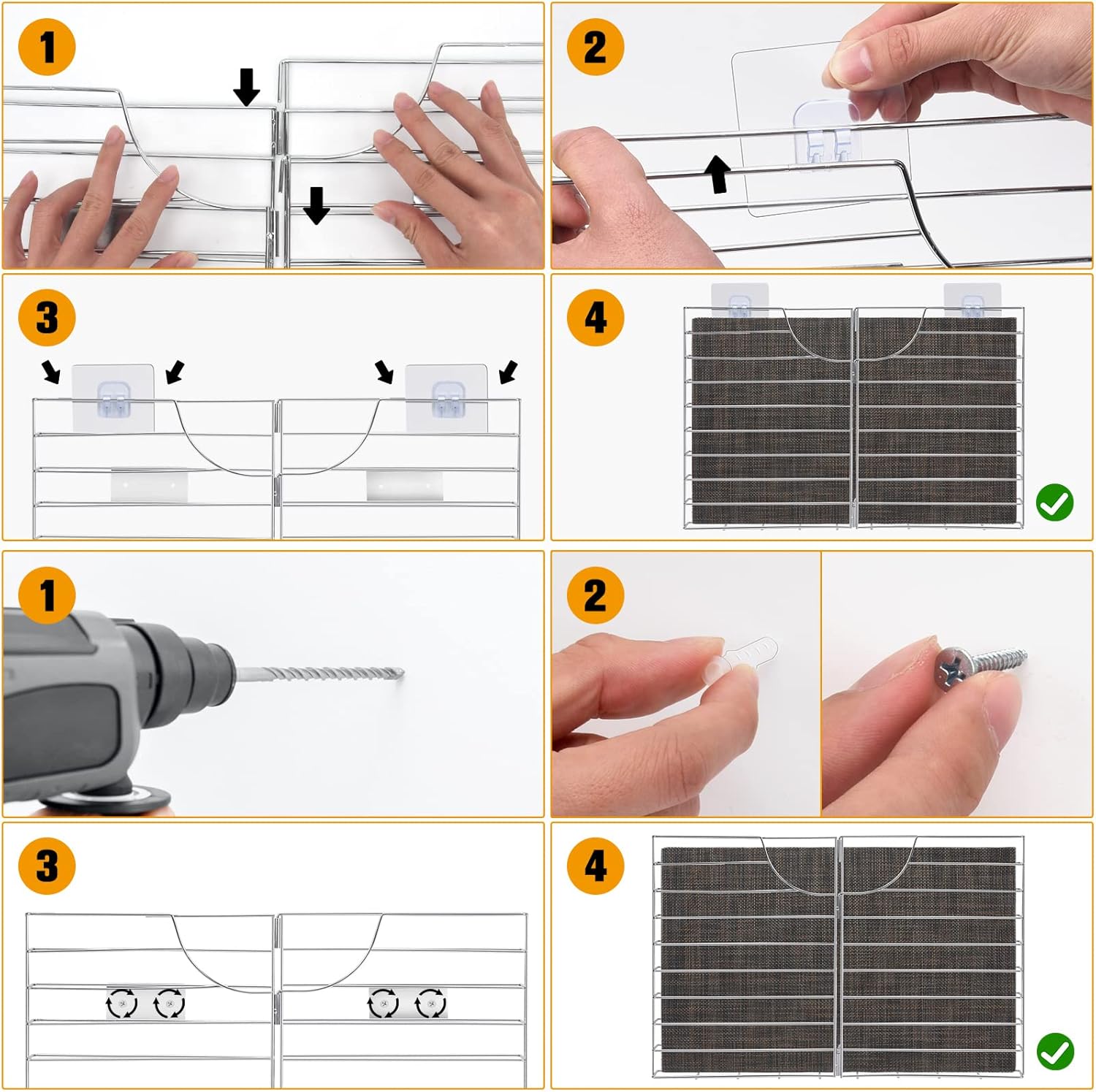 1

2

3

4

1

2

3

4