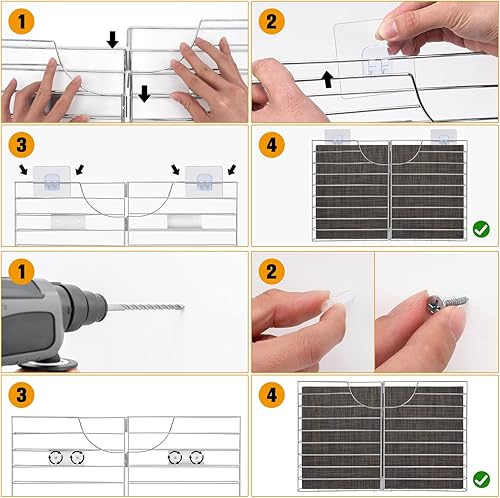 1

2

3

4

1

2

3

4