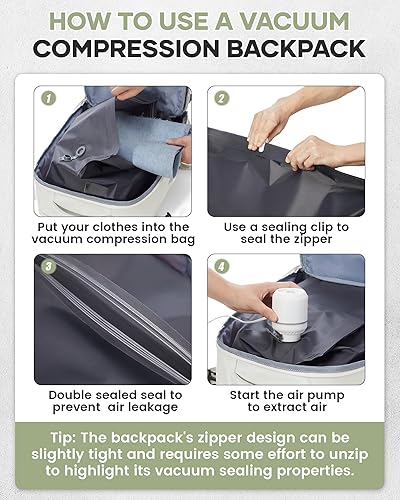 HOW TO USE A VACUUM
COMPRESSION BACKPACK

1

Put your clothes into the vacuum compression bag

2

Use a sealing clip to seal the zipper

3

Double sealed seal to prevent air leakage

4

Start the air pump to extract air

Tip: The backpack's zipper design can be slightly tight and requires some effort to unzip to highlight its vacuum sealing properties.