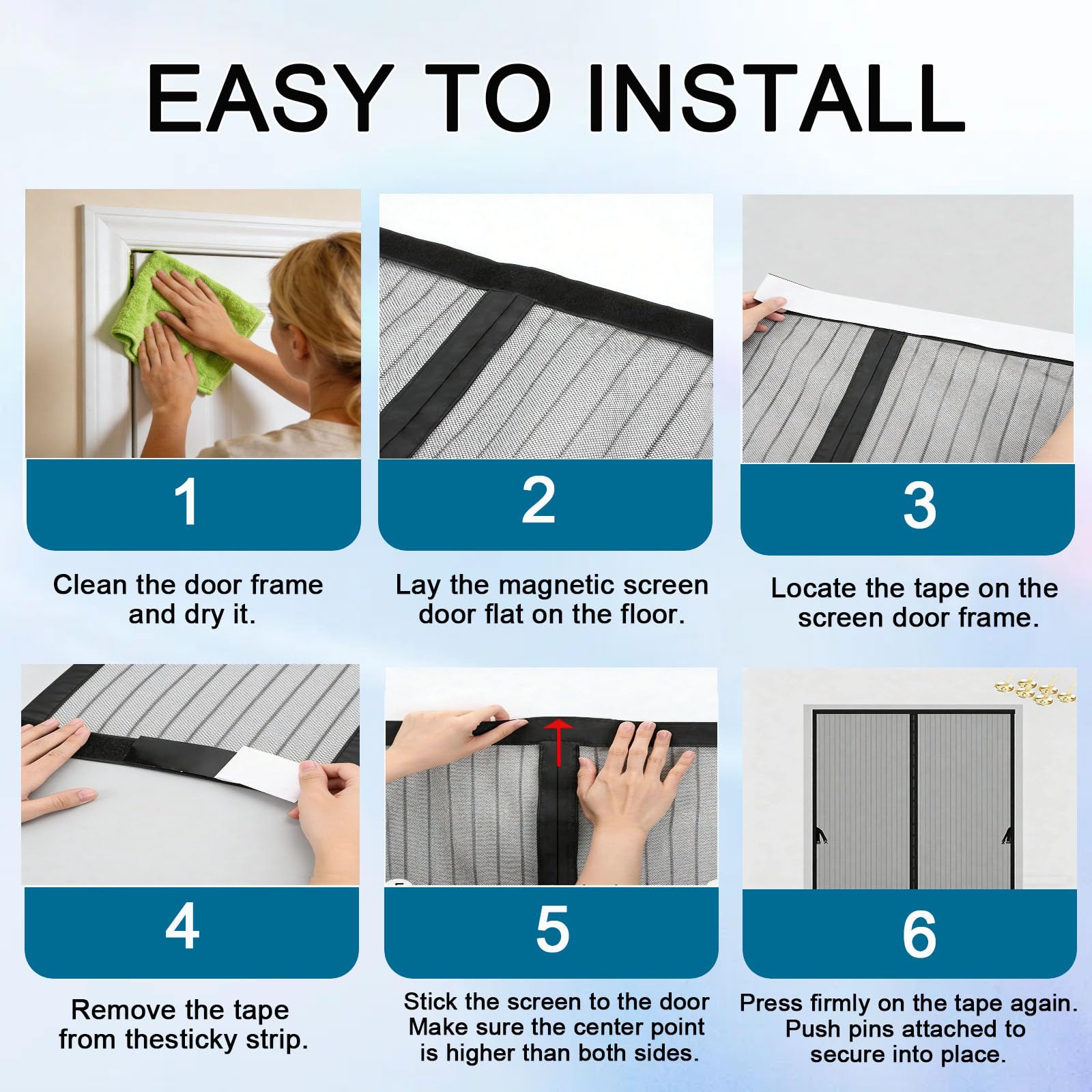 EASY TO INSTALL

1

Clean the door frame and dry it.

2

Lay the magnetic screen door flat on the floor.

3

Locate the tape on the screen door frame.

4

Remove the tape from thesticky strip.

5

Stick the screen to the door Make sure the center point is higher than both sides.

6

Press firmly on the tape again. Push pins attached to secure into place.