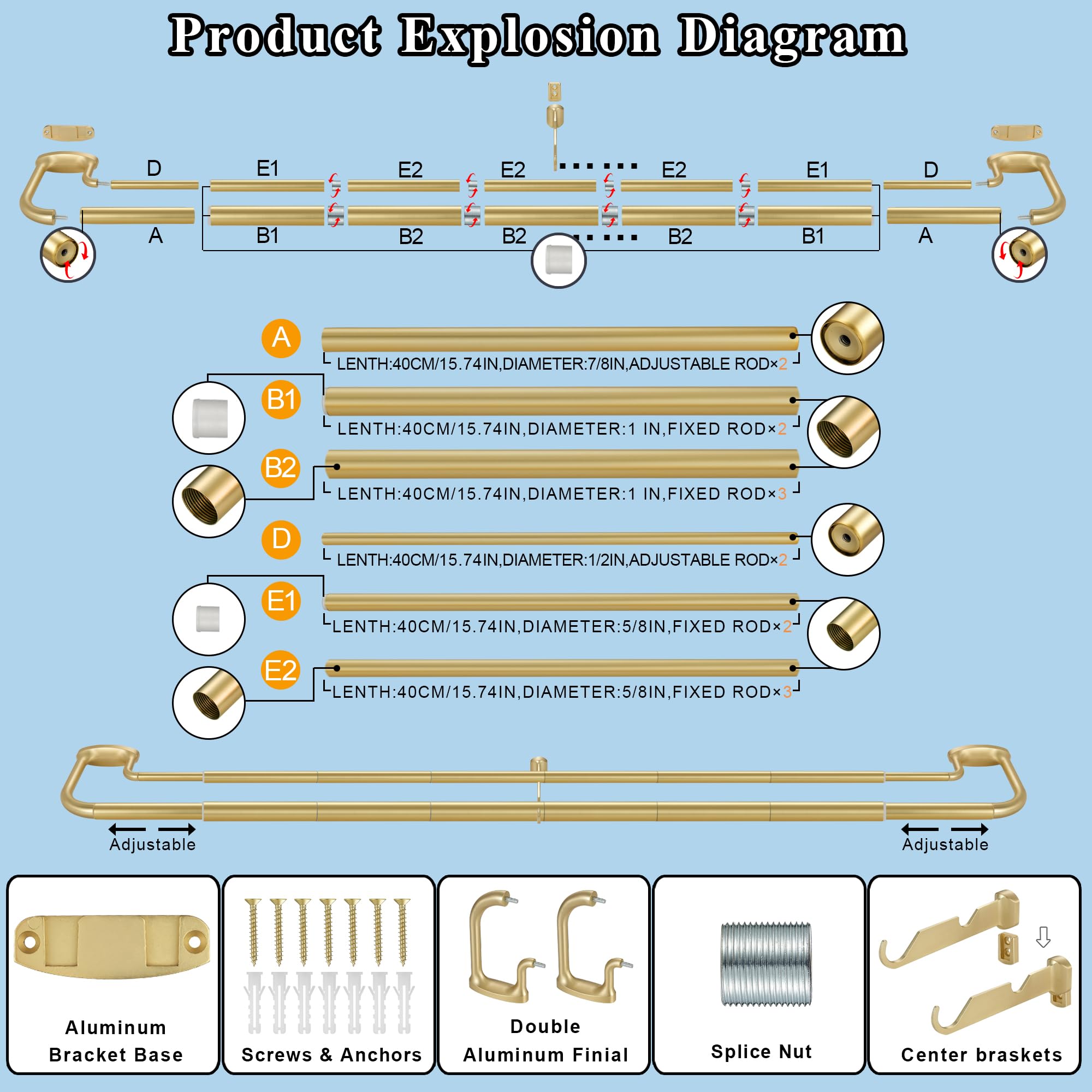 Product Explosion Diagram

D E1 E2 E2 E2 E1 D

A B1 B2 B2 B2 B1 A

A
LENTH:40CM/15.74IN,DIAMETER:7/8IN,ADJUSTABLE ROD×2

B1
LENTH:40CM/15.74IN,DIAMETER:1 IN,FIXED ROD×2

B2
LENTH:40CM/15.74IN,DIAMETER:1 IN,FIXED ROD×3

D
LENTH:40CM/15.74IN,DIAMETER:1/2IN,ADJUSTABLE ROD×2

E1
LENTH:40CM/15.74IN,DIAMETER:5/8IN,FIXED ROD×2

E2
LENTH:40CM/15.74IN,DIAMETER:5/8IN,FIXED ROD×3

Adjustable

Adjustable

Aluminum Bracket Base

Screws & Anchors

Double Aluminum Finial

Splice Nut

Center braskets