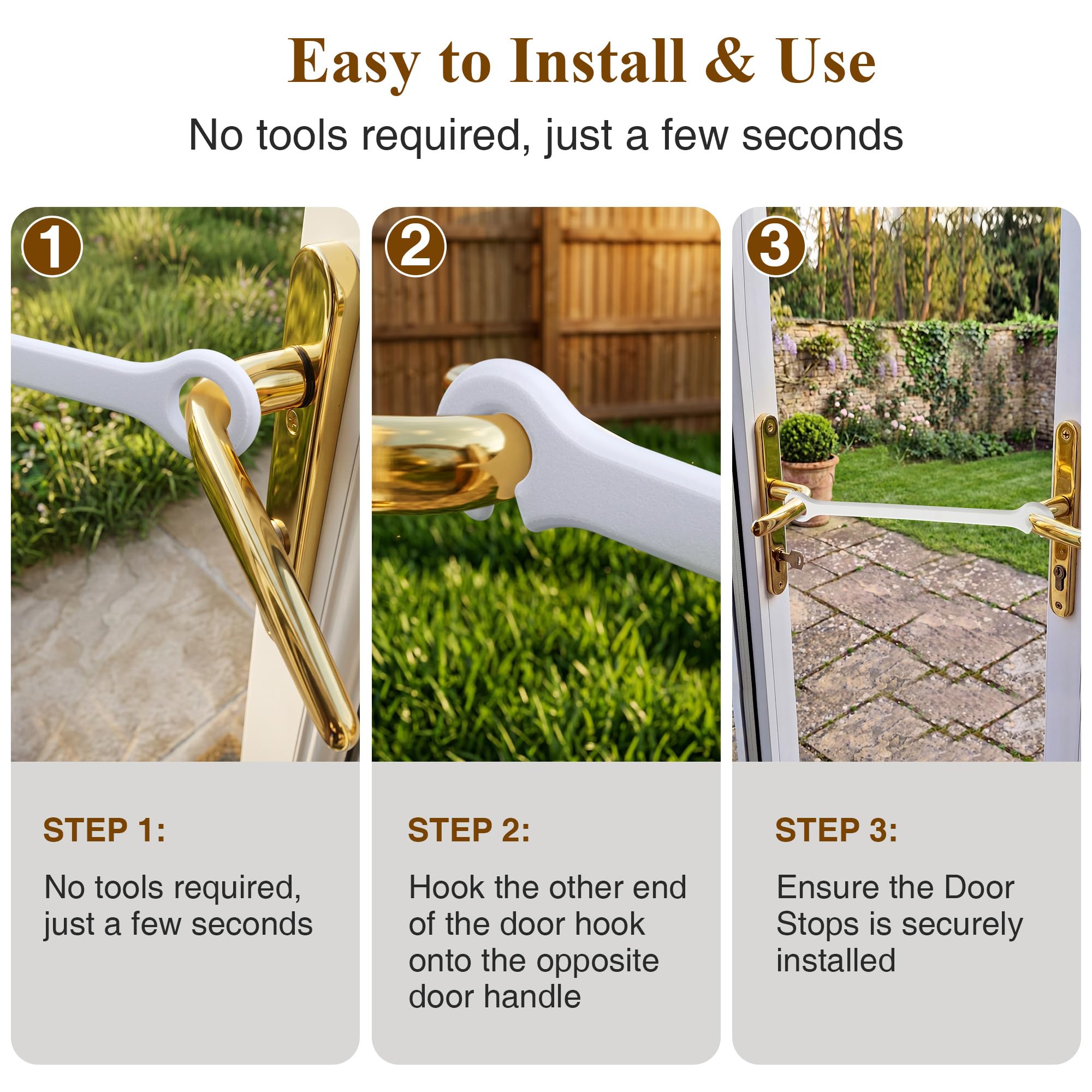 Easy to Install & Use

No tools required, just a few seconds

1

2

3

STEP 1:

No tools required, just a few seconds

STEP 2:

Hook the other end of the door hook onto the opposite door handle

STEP 3:

Ensure the Door Stops is securely installed