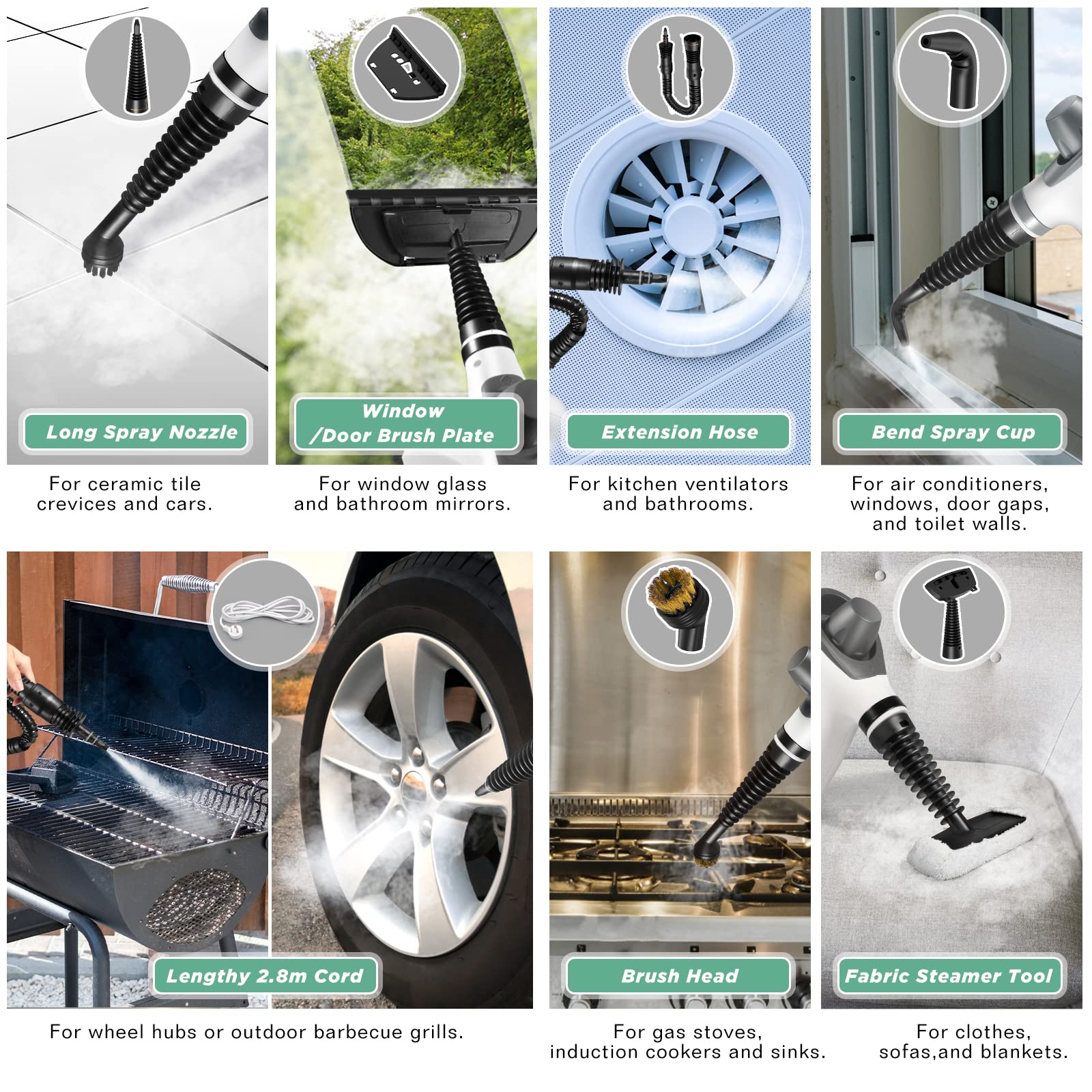 Long Spray Nozzle

For ceramic tile crevices and cars.

Window /Door Brush Plate

For window glass and bathroom mirrors.

Extension Hose

For kitchen ventilators and bathrooms.

Bend Spray Cup

For air conditioners, windows, door gaps, and toilet walls.

Lengthy 2.8m Cord

For wheel hubs or outdoor barbecue grills.

Brush Head

For gas stoves, induction cookers and sinks.

Fabric Steamer Tool

For clothes, sofas,and blankets.