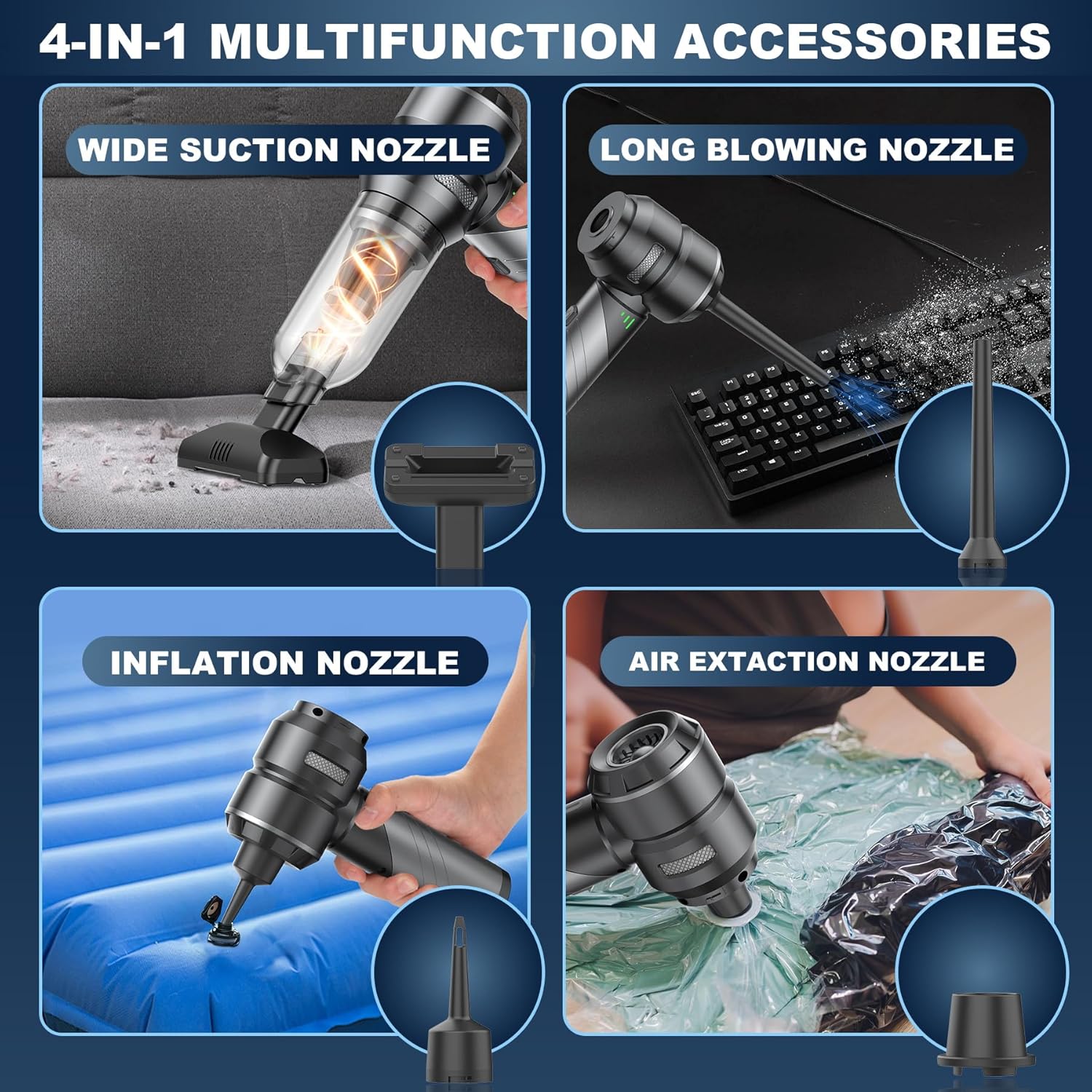 4-IN-1 MULTIFUNCTION ACCESSORIES

WIDE SUCTION NOZZLE

LONG BLOWING NOZZLE

INFLATION NOZZLE

AIR EXTACTION NOZZLE