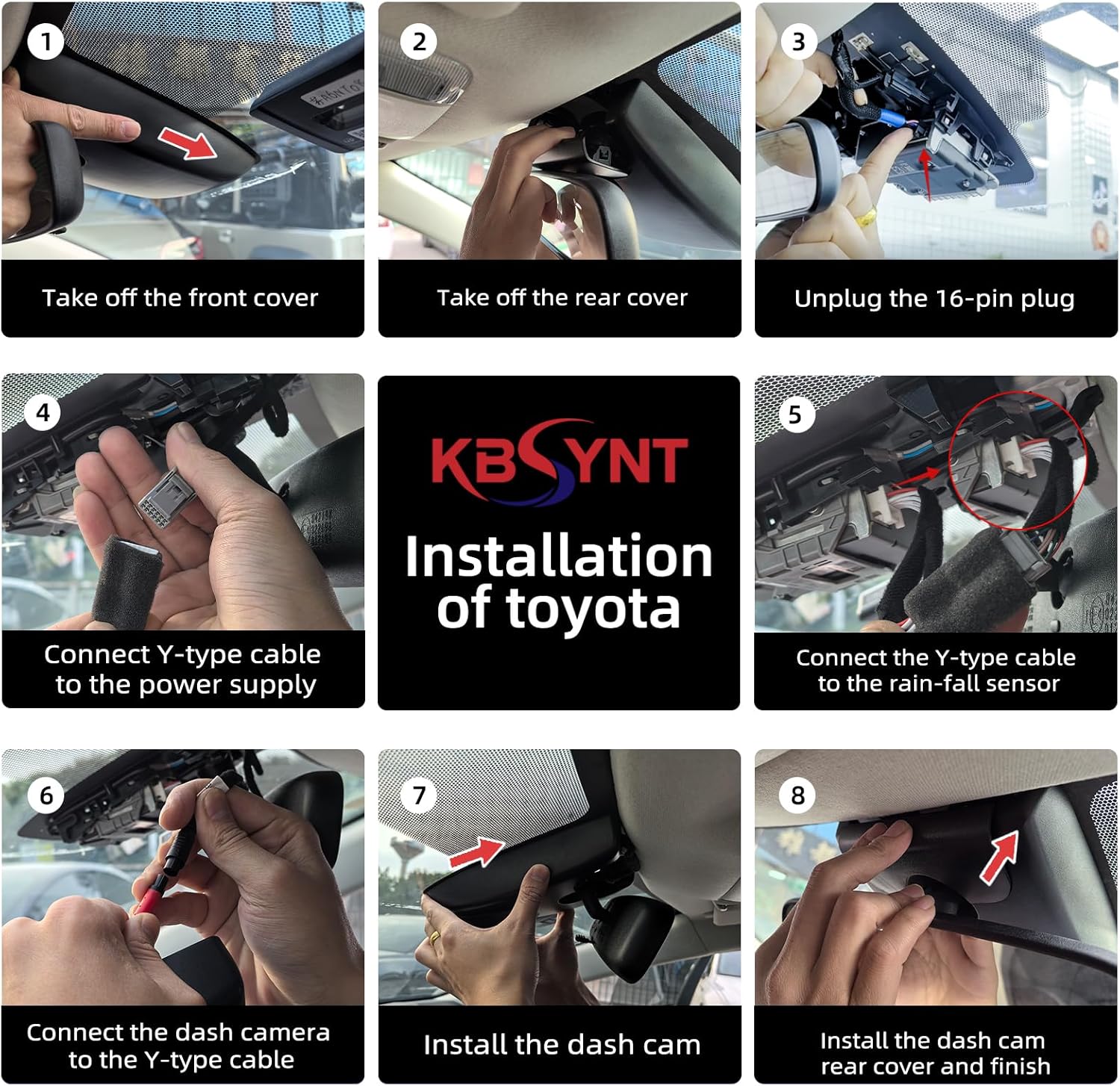 1
Take off the front cover

2
Take off the rear cover

3
Unplug the 16-pin plug

4
Connect Y-type cable to the power supply

KBSYNT
Installation of toyota

5
Connect the Y-type cable to the rain-fall sensor

6
Connect the dash camera to the Y-type cable

7
Install the dash cam

8
Install the dash cam rear cover and finish