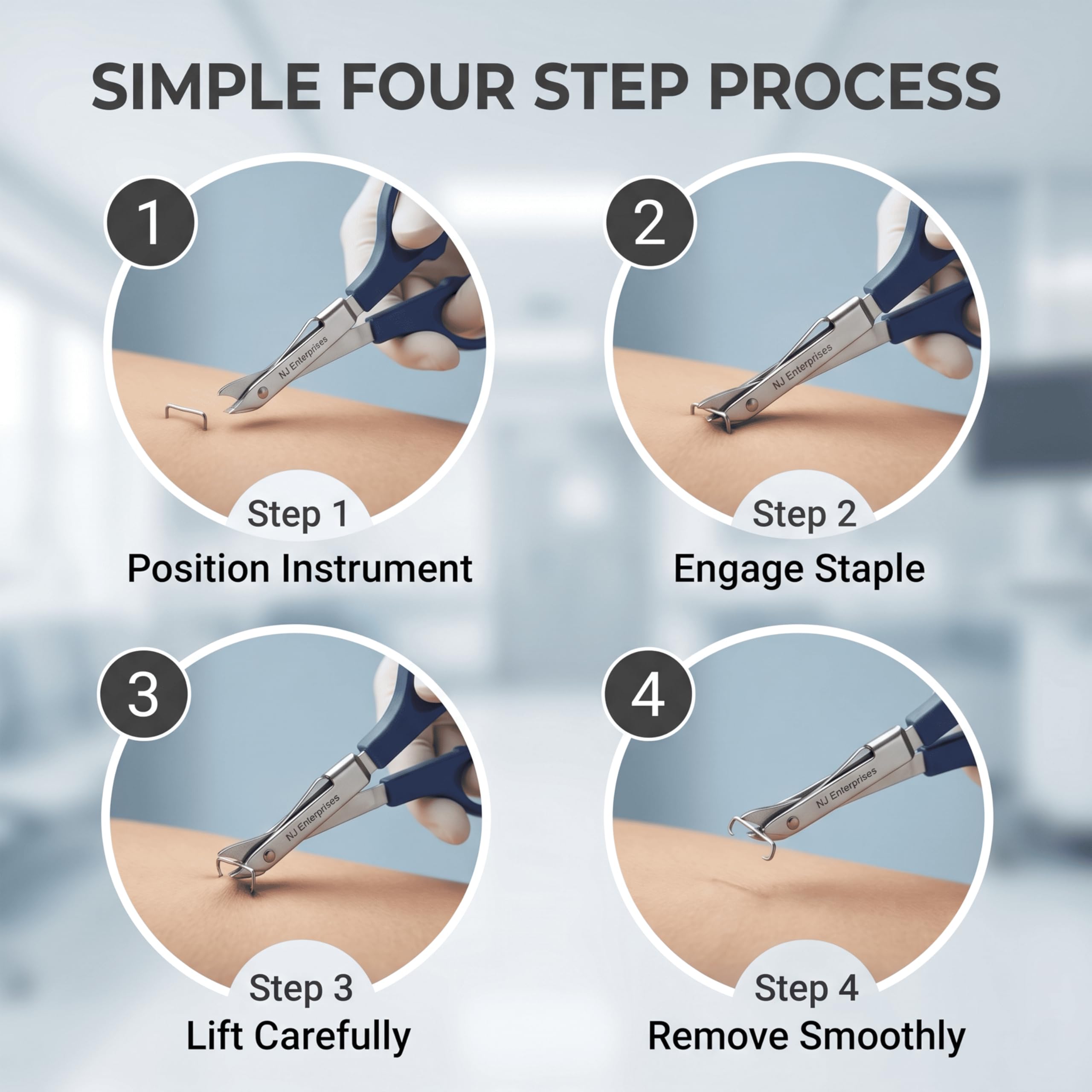 SIMPLE FOUR STEP PROCESS

1
NJ Enterprises
Step 1
Position Instrument

2
NJ Enterprises
Step 2
Engage Staple

3
NJ Enterprises
Step 3
Lift Carefully

4
NJ Enterprises
Step 4
Remove Smoothly