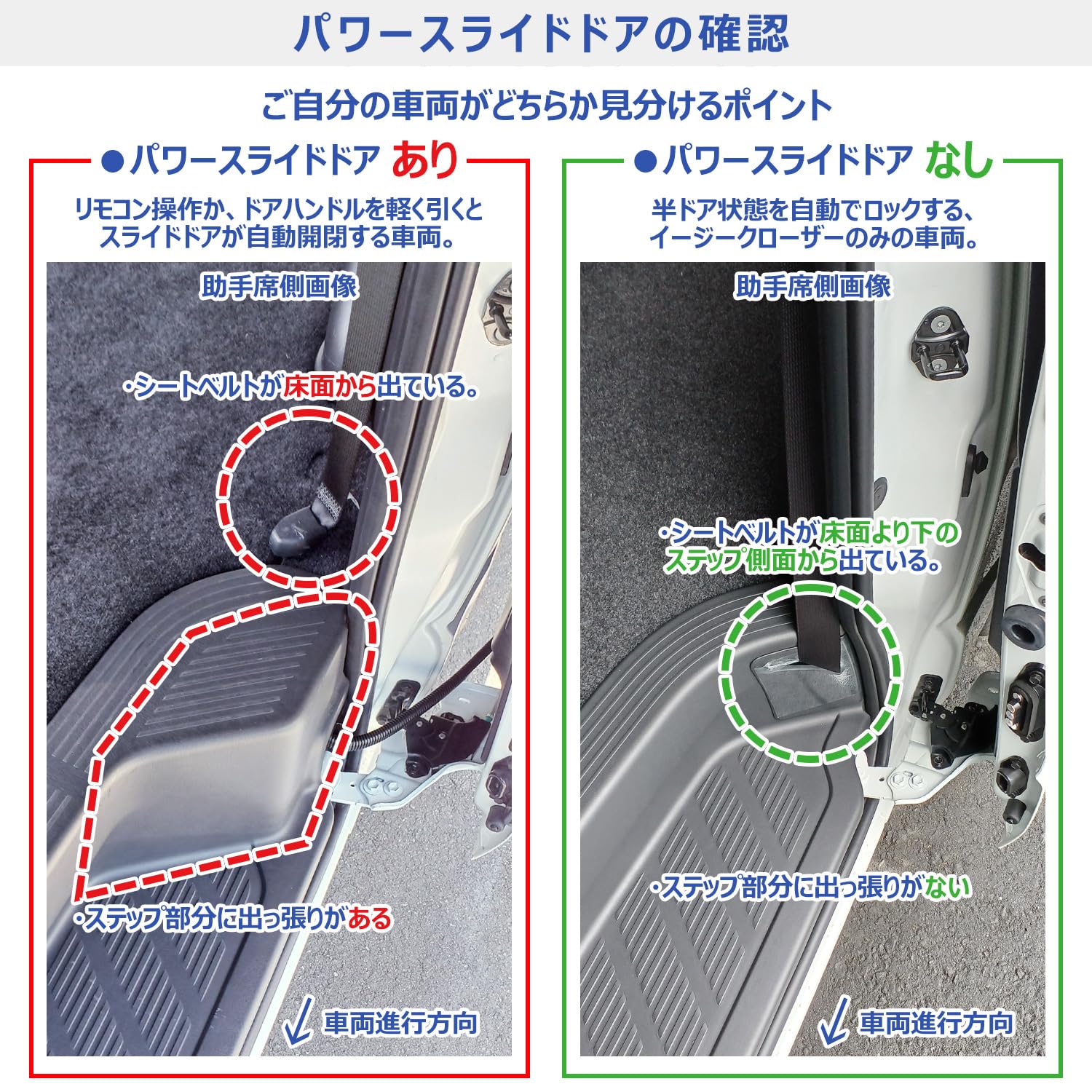 パワースライドドアの確認

ご自分の車両がどちらか見分けるポイント

●パワースライドドア あり

リモコン操作か、ドアハンドルを軽く引くとスライドドアが自動開閉する車両。

助手席側画像

・シートベルトが床面から出ている。

・ステップ部分に出っ張りがある

車両進行方向

●パワースライドドア なし

半ドア状態を自動でロックする、イージークローザーのみの車両。

助手席側画像

・シートベルトが床面より下のステップ側面から出ている。

・ステップ部分に出っ張りがない

車両進行方向