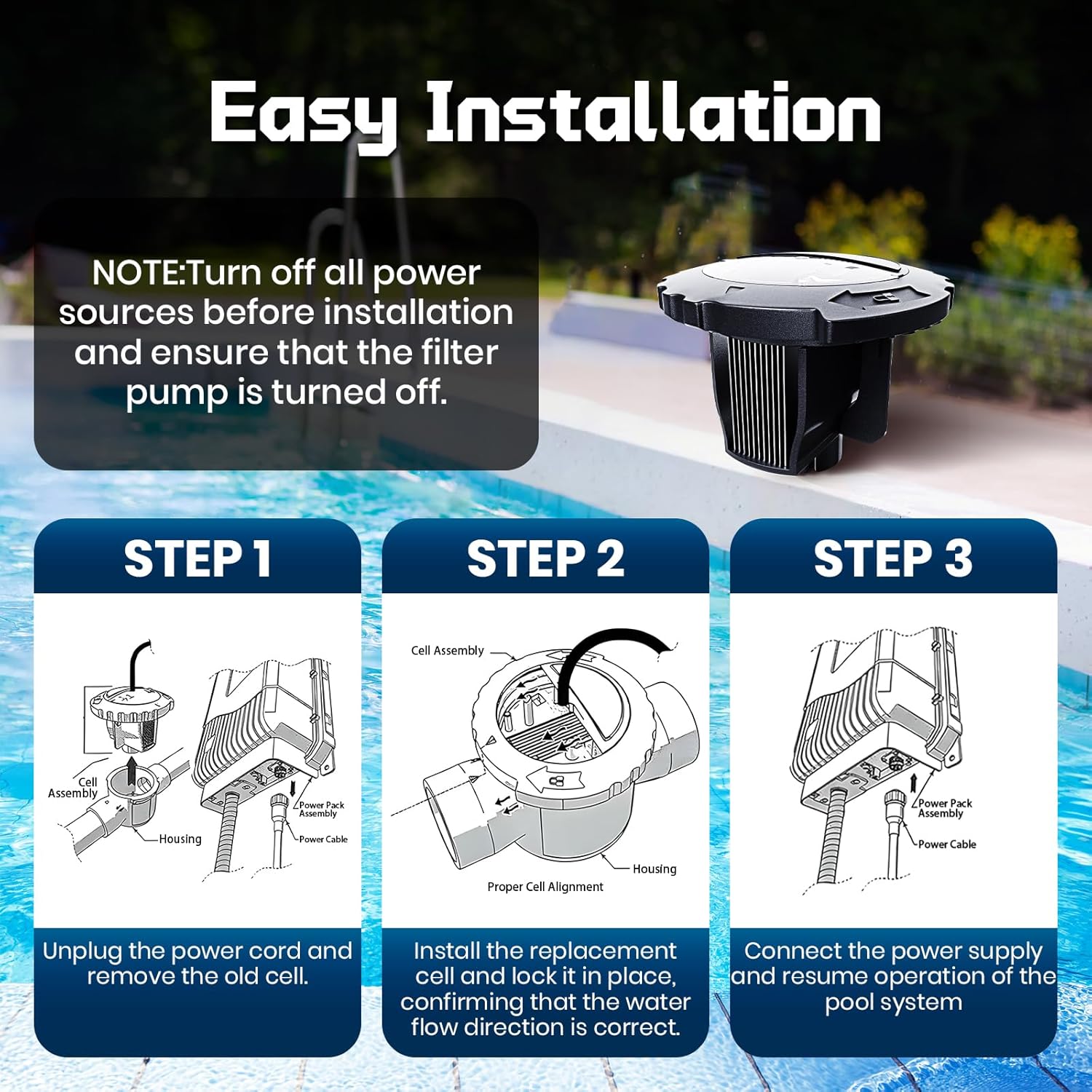 Easy Installation

NOTE:Turn off all power sources before installation and ensure that the filter pump is turned off.

STEP 1

Cell Assembly

Housing

Power Pack Assembly

Power Cable

Unplug the power cord and remove the old cell.

STEP 2

Cell Assembly

Housing

Proper Cell Alignment

Install the replacement cell and lock it in place, confirming that the water flow direction is correct.

STEP 3

Power Pack Assembly

Power Cable

Connect the power supply and resume operation of the pool system