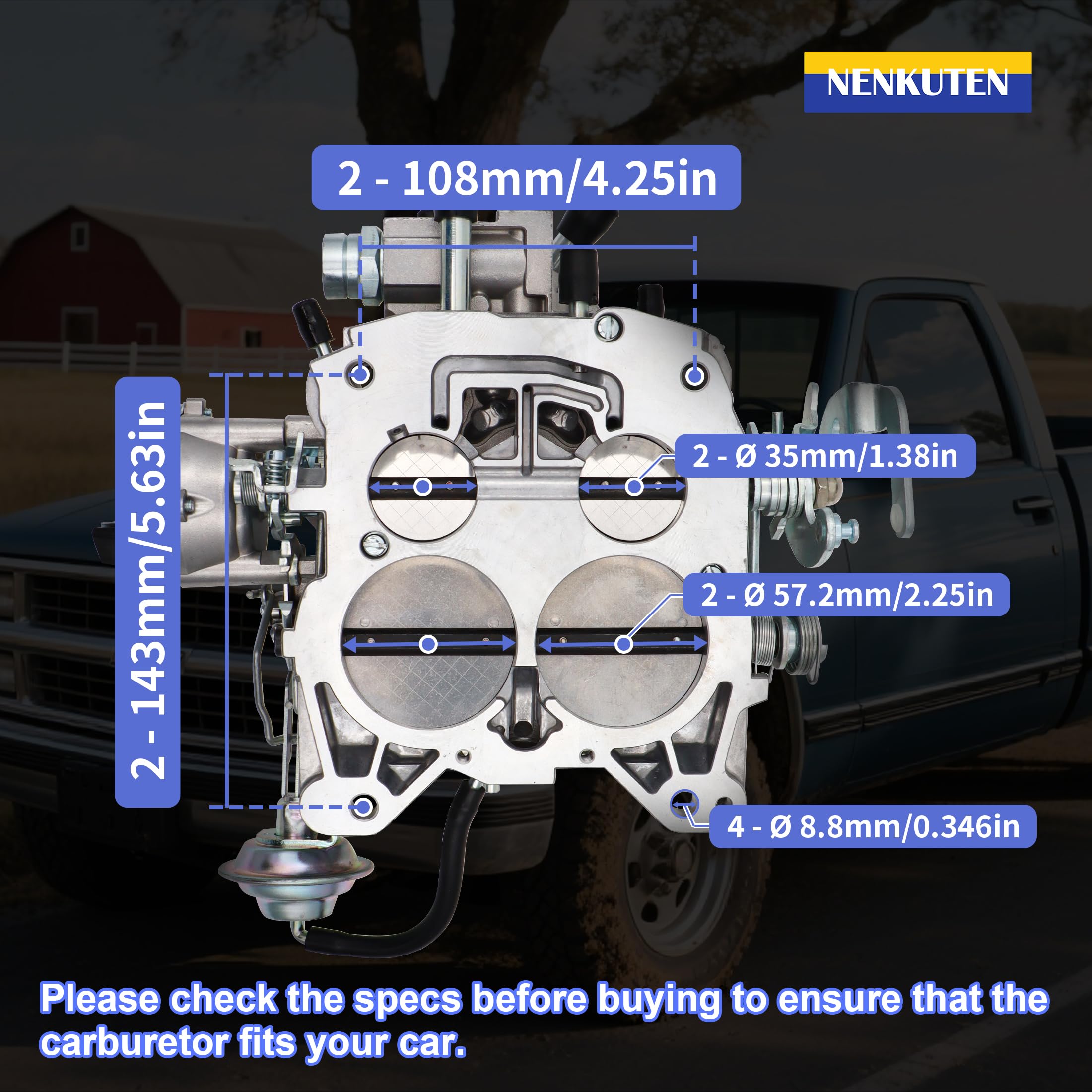 NENKUTEN

2 - 108mm/4.25in

2 - 143mm/5.63in

2 - Ø 35mm/1.38in

2 - Ø 57.2mm/2.25in

4 - Ø 8.8mm/0.346in

Please check the specs before buying to ensure that the carburetor fits your car.