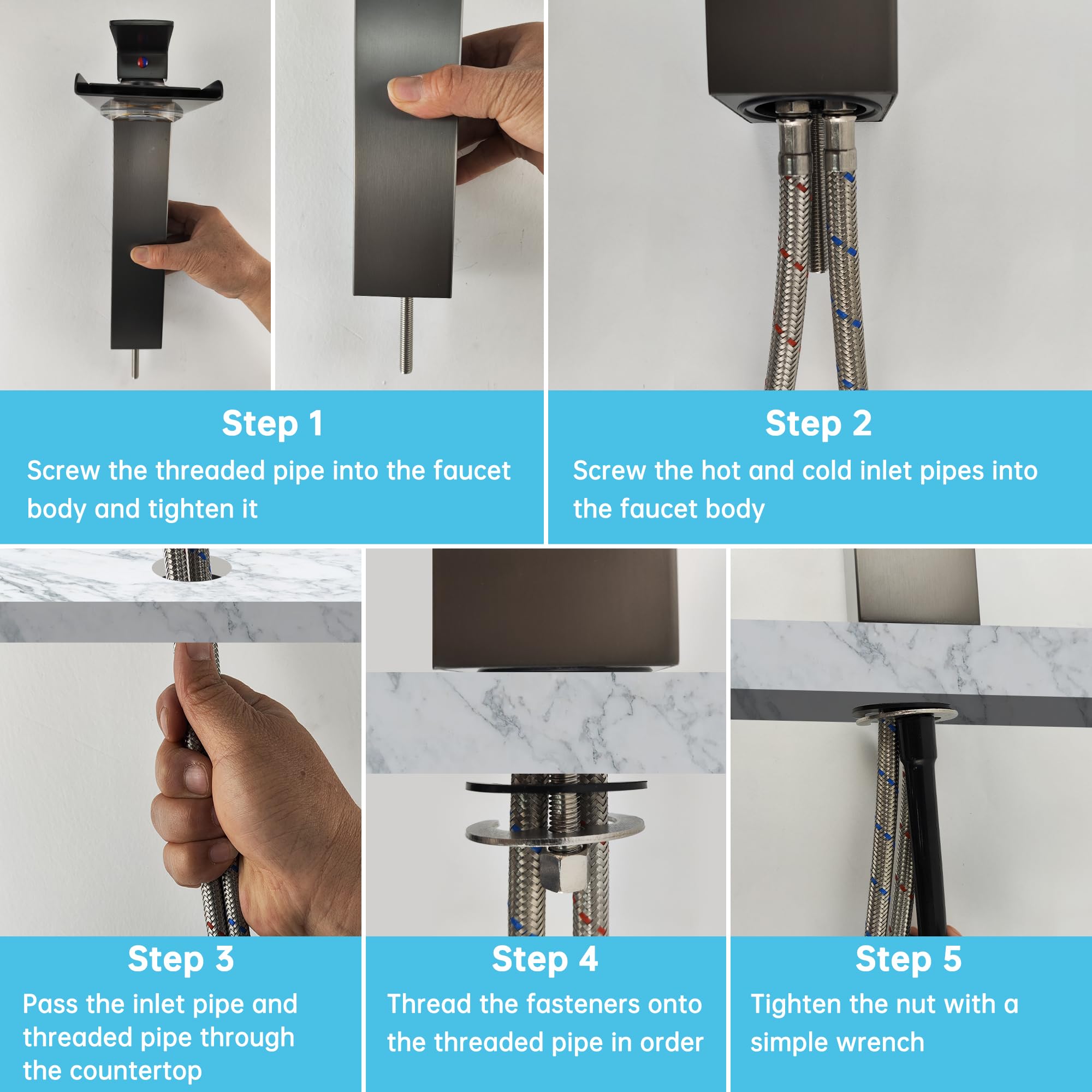 Step 1
Screw the threaded pipe into the faucet body and tighten it

Step 2
Screw the hot and cold inlet pipes into the faucet body

Step 3
Pass the inlet pipe and threaded pipe through the countertop

Step 4
Thread the fasteners onto the threaded pipe in order

Step 5
Tighten the nut with a simple wrench