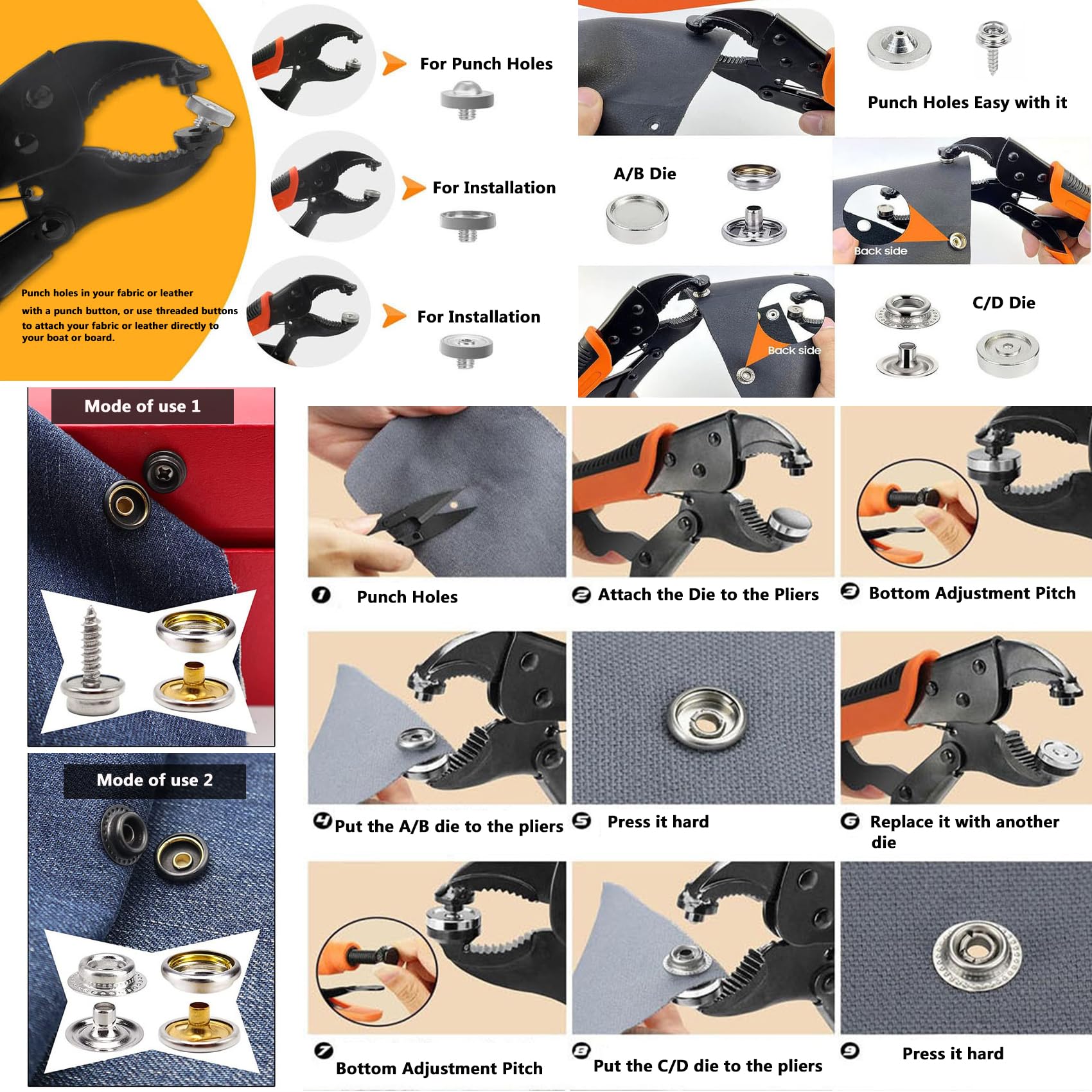 Punch holes in your fabric or leather with a punch button, or use threaded buttons to attach your fabric or leather directly to your boat or board.

For Punch Holes

For Installation

For Installation

Punch Holes Easy with it

A/B Die

Back side

Back side

C/D Die

Mode of use 1

Mode of use 2

1 Punch Holes

2 Attach the Die to the Pliers

3 Bottom Adjustment Pitch

4 Put the A/B die to the pliers

5 Press it hard

6 Replace it with another die

7 Bottom Adjustment Pitch

8 Put the C/D die to the pliers

9 Press it hard